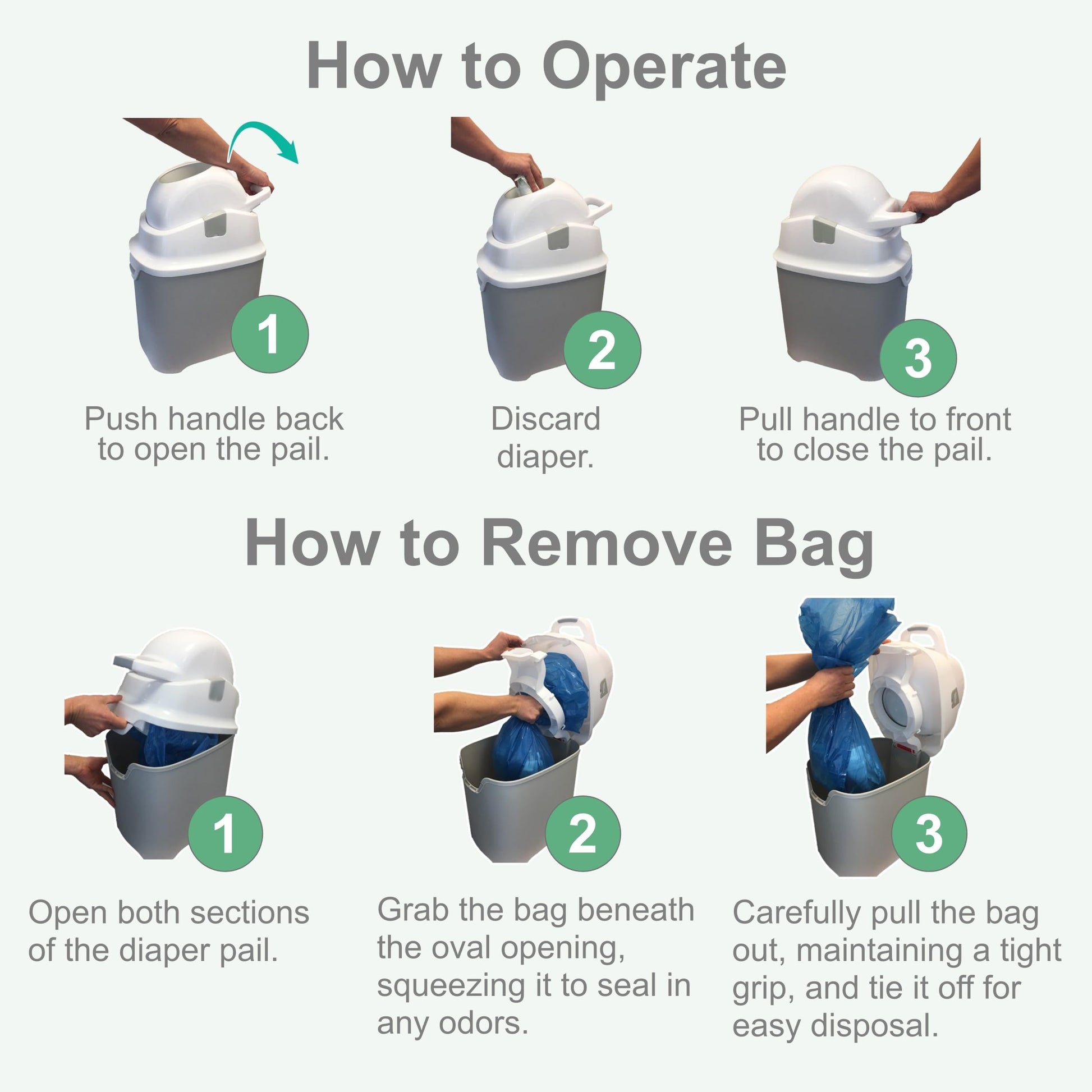 How to Operate

1

Push handle back to open the pail.

2

Discard diaper.

3

Pull handle to front to close the pail.

How to Remove Bag

1

Open both sections of the diaper pail.

2

Grab the bag beneath the oval opening, squeezing it to seal in any odors.

3

Carefully pull the bag out, maintaining a tight grip, and tie it off for easy disposal.