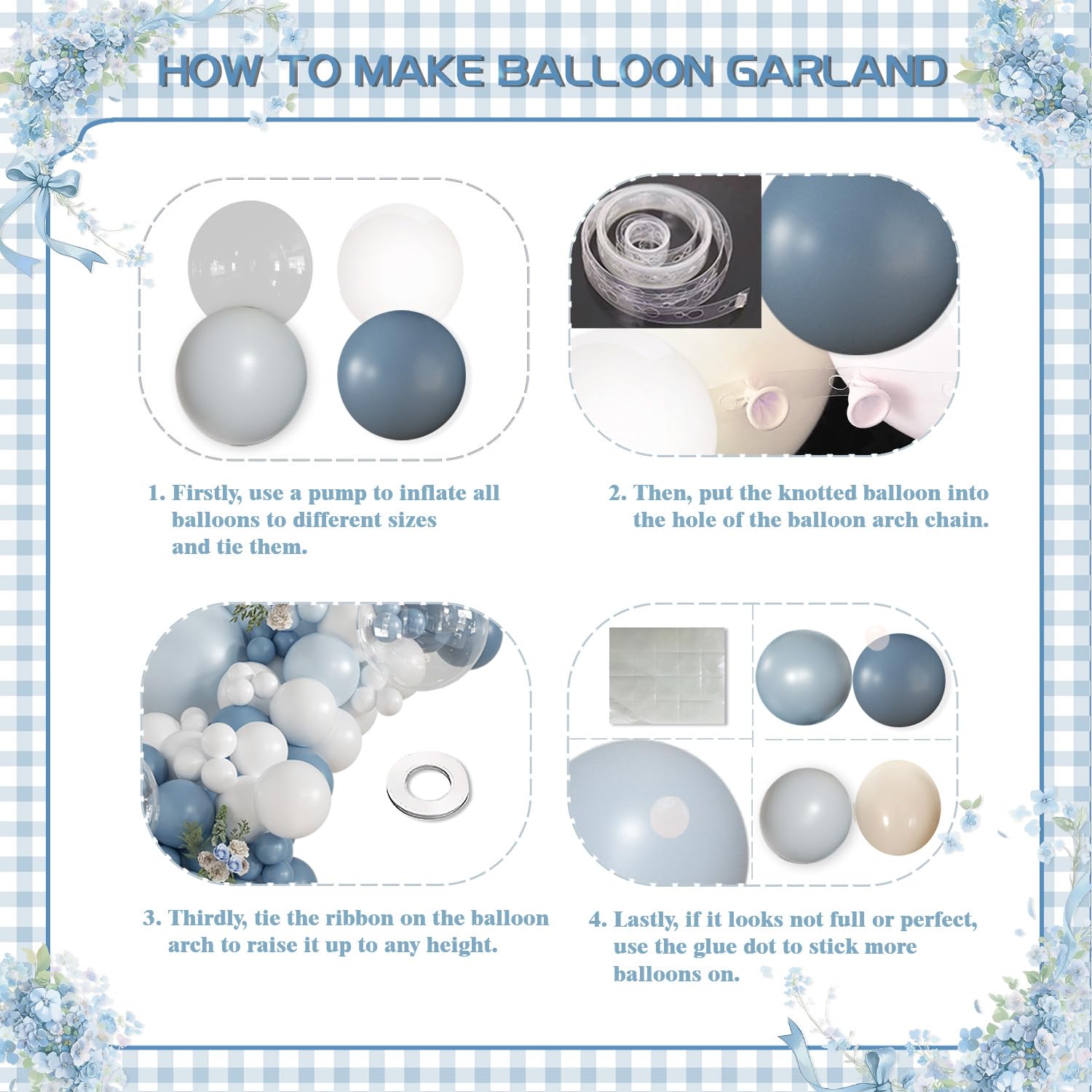 HOW TO MAKE BALLOON GARLAND

1. Firstly, use a pump to inflate all balloons to different sizes and tie them.

2. Then, put the knotted balloon into the hole of the balloon arch chain.

3. Thirdly, tie the ribbon on the balloon arch to raise it up to any height.

4. Lastly, if it looks not full or perfect, use the glue dot to stick more balloons on.