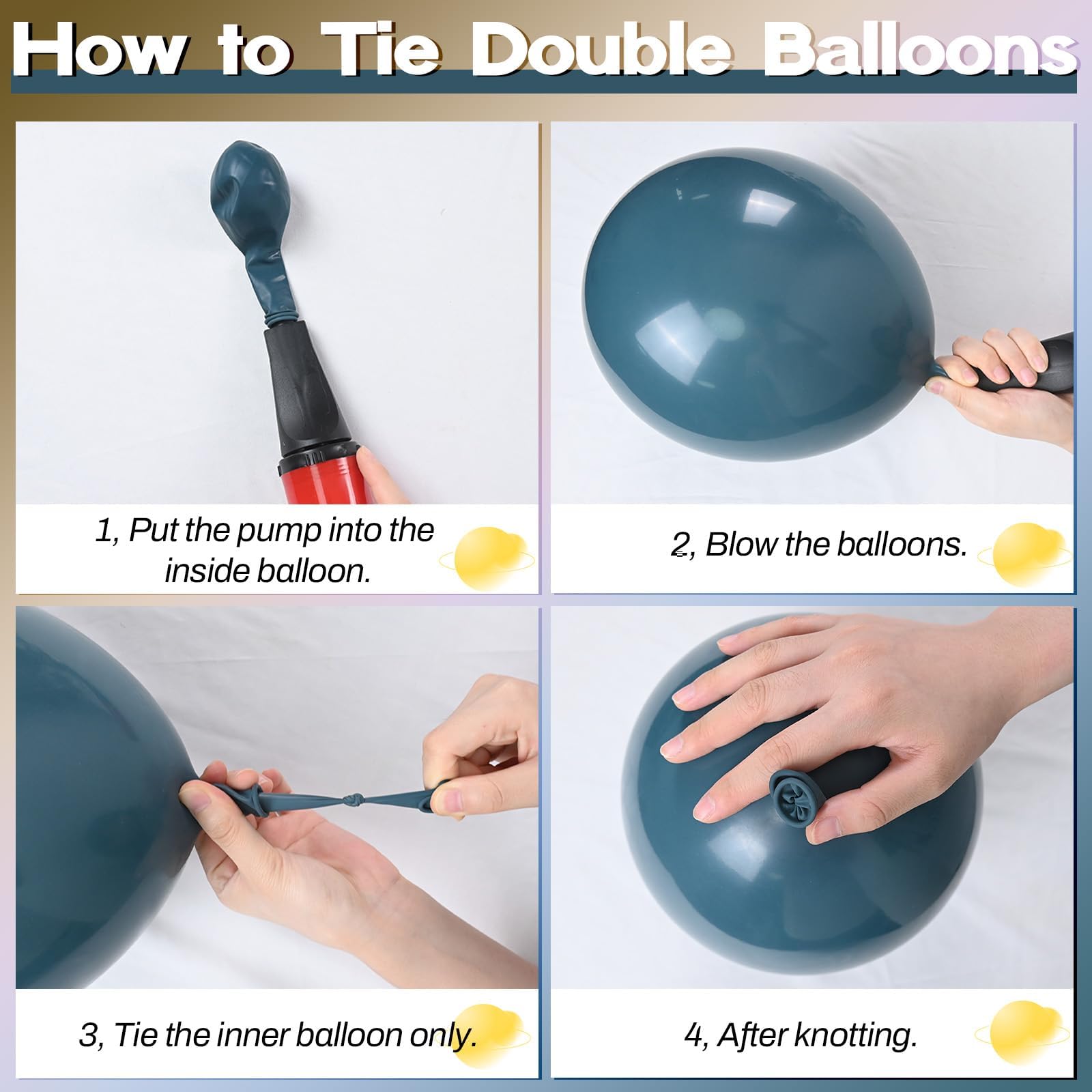 How to Tie Double Balloons

1, Put the pump into the inside balloon.

2, Blow the balloons.

3, Tie the inner balloon only.

4, After knotting.