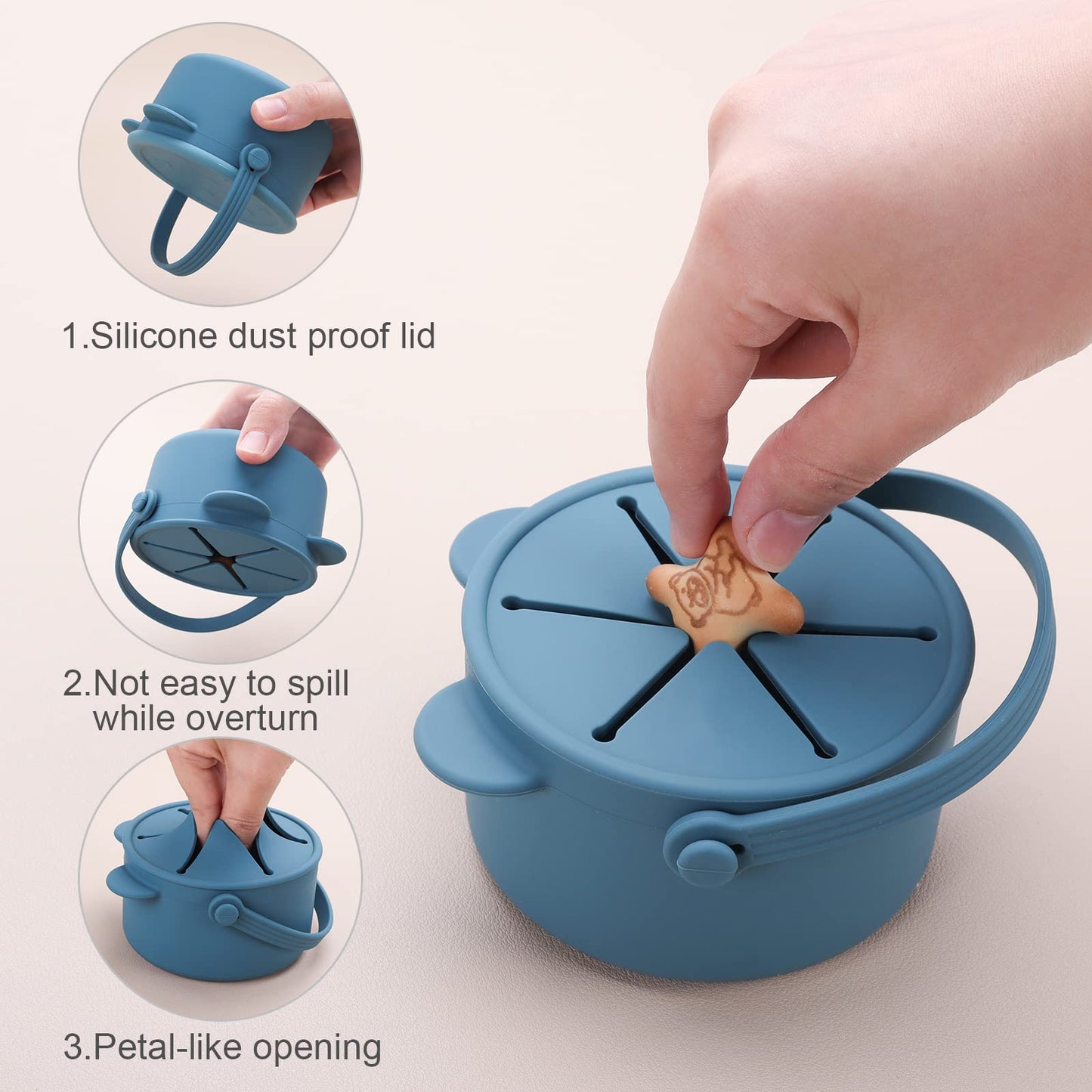 1.Silicone dust proof lid

2.Not easy to spill while overturn

3.Petal-like opening