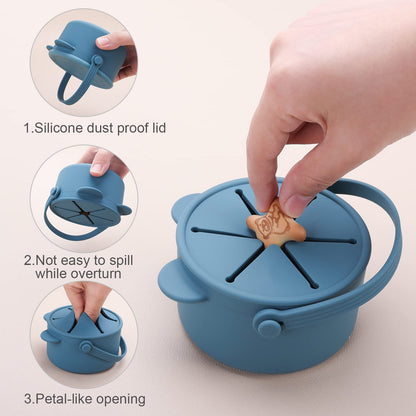 1.Silicone dust proof lid

2.Not easy to spill while overturn

3.Petal-like opening