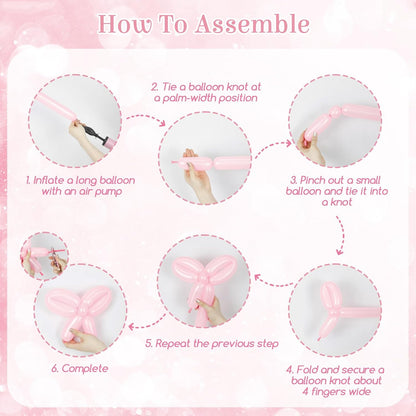 How To Assemble

1. Inflate a long balloon with an air pump

2. Tie a balloon knot at a palm-width position

3. Pinch out a small balloon and tie it into a knot

4. Fold and secure a balloon knot about 4 fingers wide

5. Repeat the previous step

6. Complete