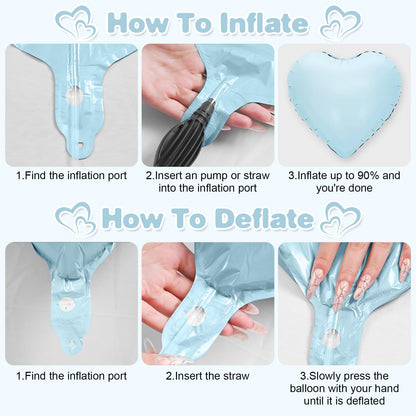 How To Inflate

1.Find the inflation port

2.Insert an pump or straw into the inflation port

3.Inflate up to 90% and you're done

How To Deflate

1.Find the inflation port

2.Insert the straw

3.Slowly press the balloon with your hand until it is deflated