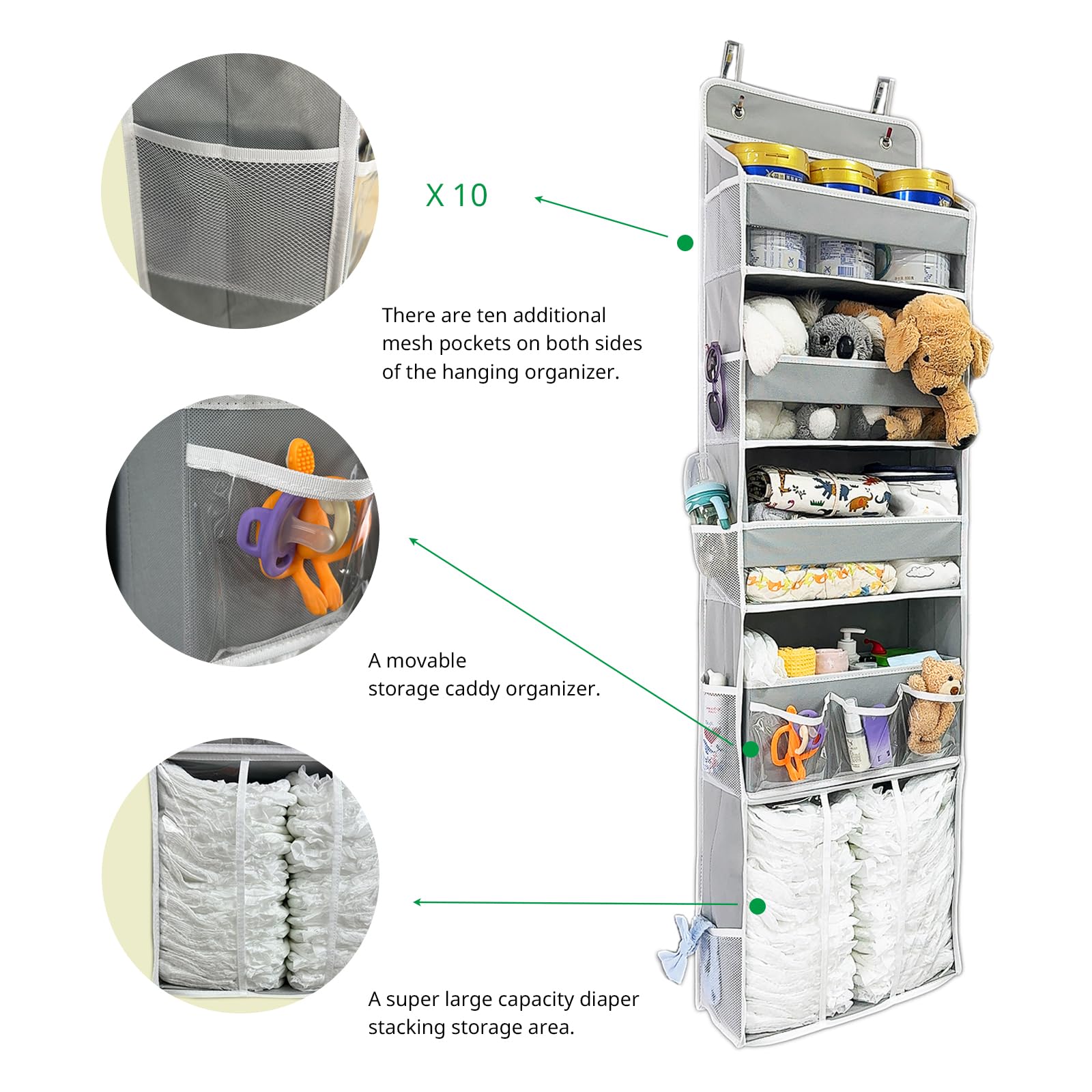 X 10

There are ten additional mesh pockets on both sides of the hanging organizer.

A movable storage caddy organizer.

A super large capacity diaper stacking storage area.