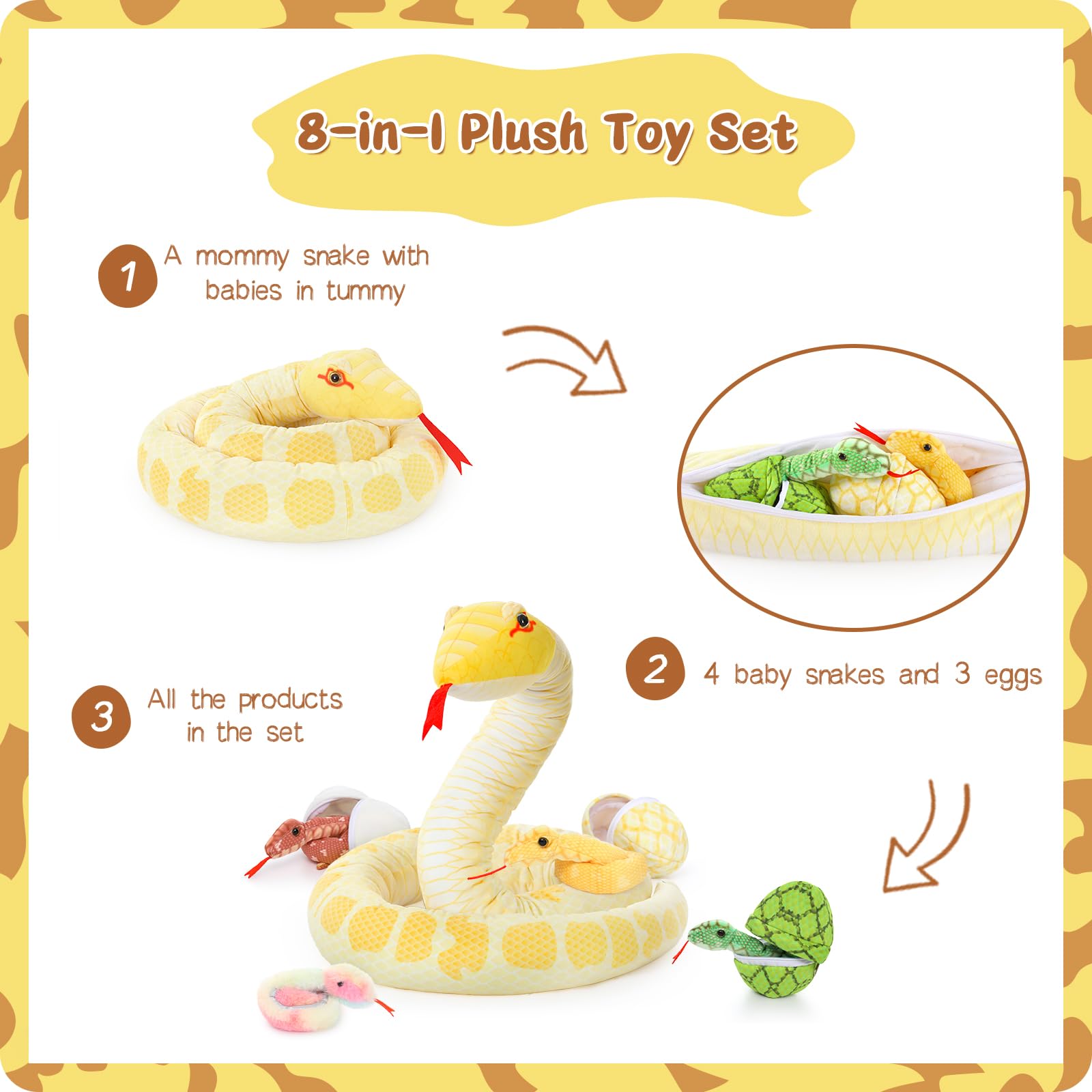 8-in-1 Plush Toy Set

1 A mommy snake with babies in tummy

2 4 baby snakes and 3 eggs

3 All the products in the set