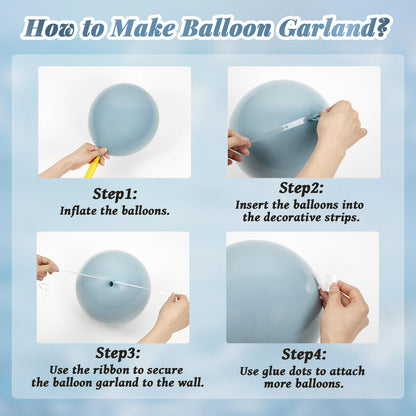 How to Make Balloon Garland?

Step1:
Inflate the balloons.

Step2:
Insert the balloons into the decorative strips.

Step3:
Use the ribbon to secure the balloon garland to the wall.

Step4:
Use glue dots to attach more balloons.