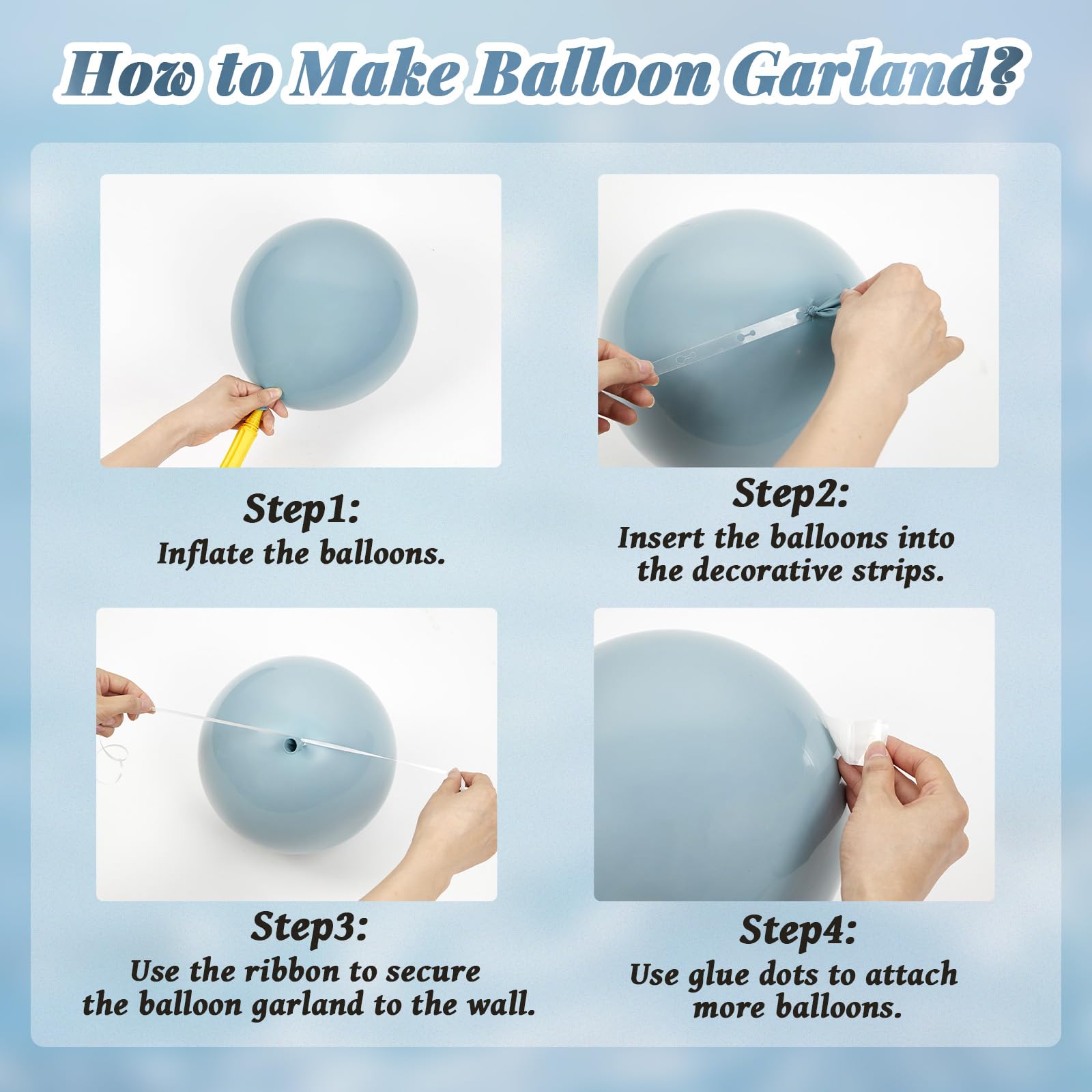 How to Make Balloon Garland?

Step1:
Inflate the balloons.

Step2:
Insert the balloons into the decorative strips.

Step3:
Use the ribbon to secure the balloon garland to the wall.

Step4:
Use glue dots to attach more balloons.