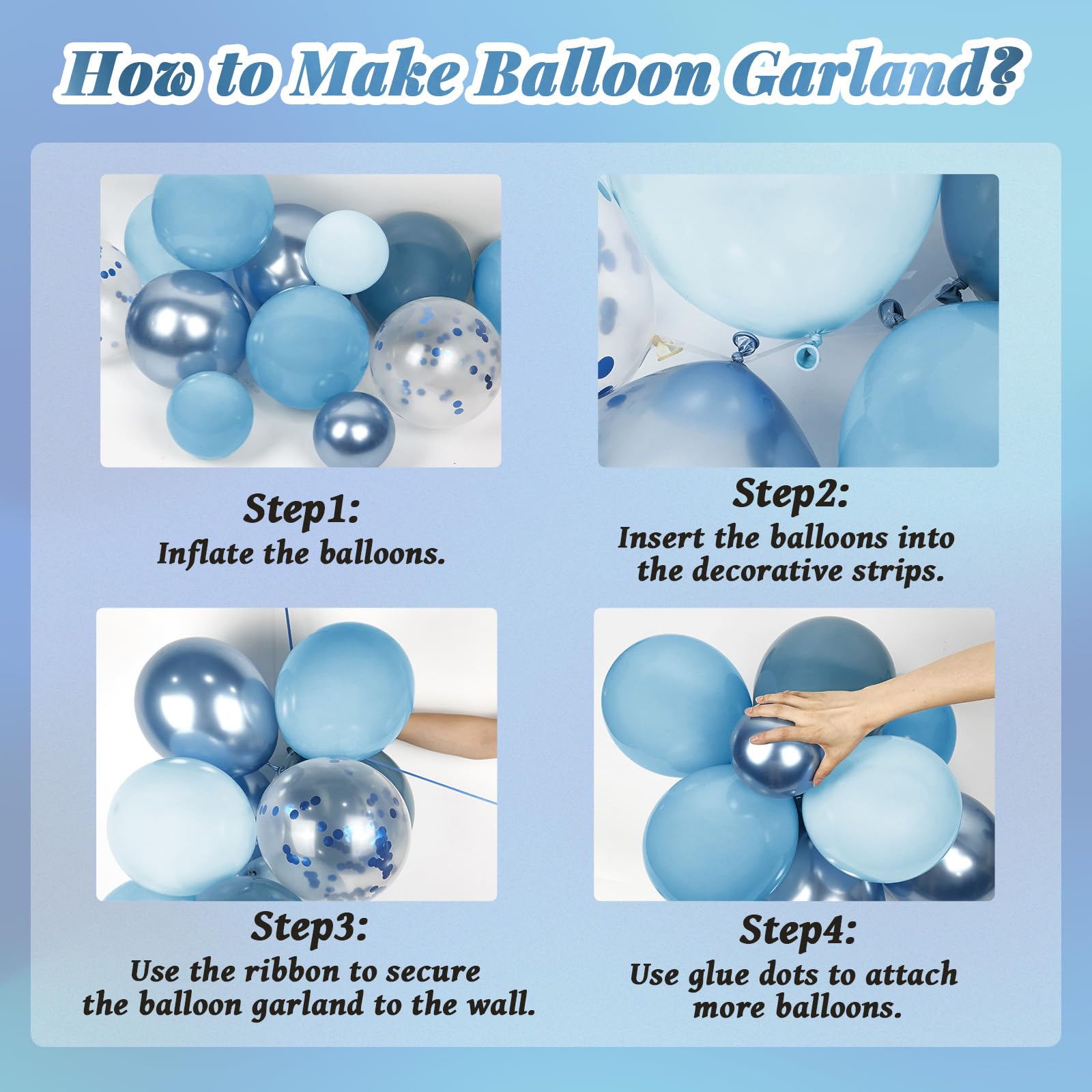 How to Make Balloon Garland?

Step1:
Inflate the balloons.

Step2:
Insert the balloons into the decorative strips.

Step3:
Use the ribbon to secure the balloon garland to the wall.

Step4:
Use glue dots to attach more balloons.