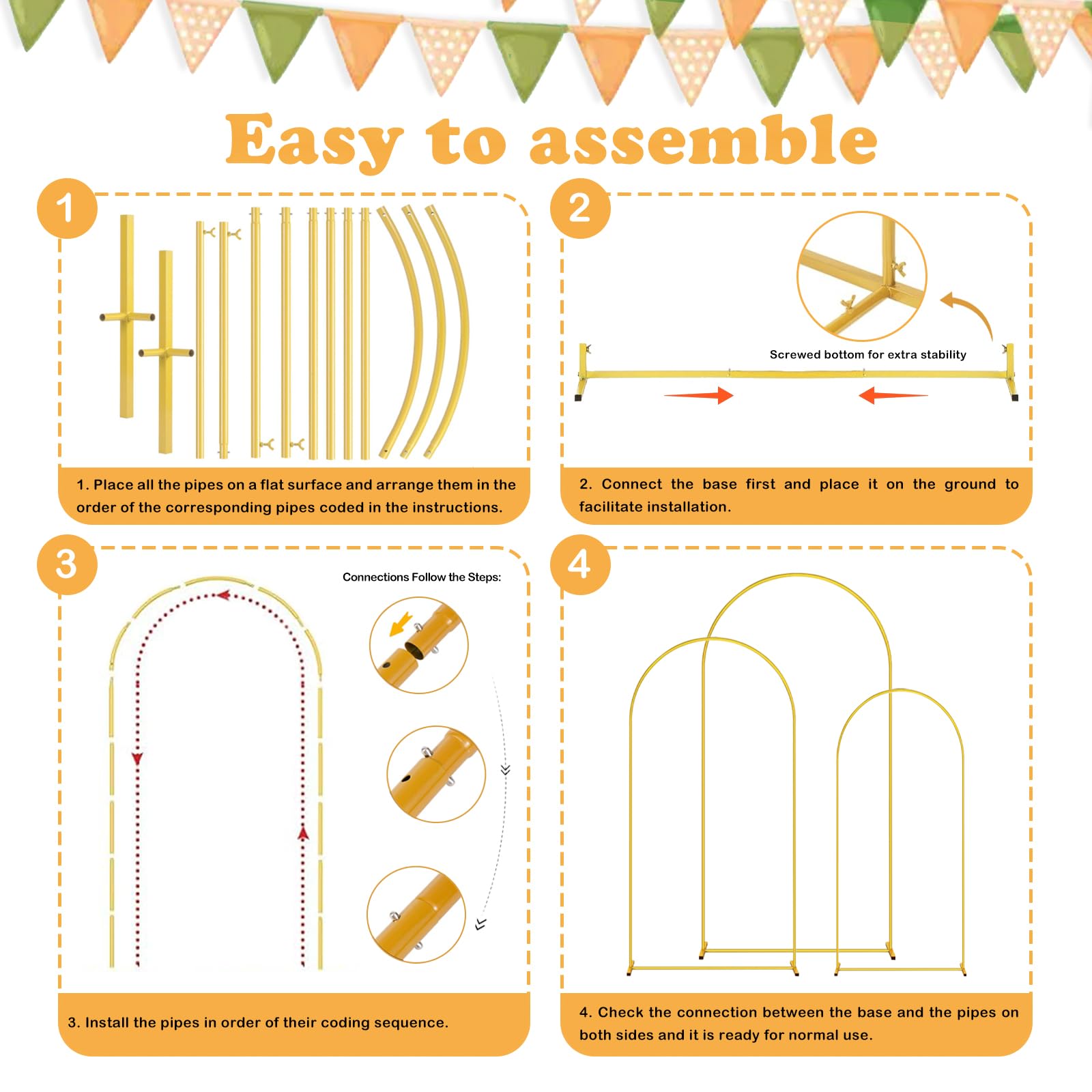 Easy to assemble

1

1. Place all the pipes on a flat surface and arrange them in the order of the corresponding pipes coded in the instructions.

2

Screwed bottom for extra stability

2. Connect the base first and place it on the ground to facilitate installation.

3

Connections Follow the Steps:

3. Install the pipes in order of their coding sequence.

4

4. Check the connection between the base and the pipes on both sides and it is ready for normal use.