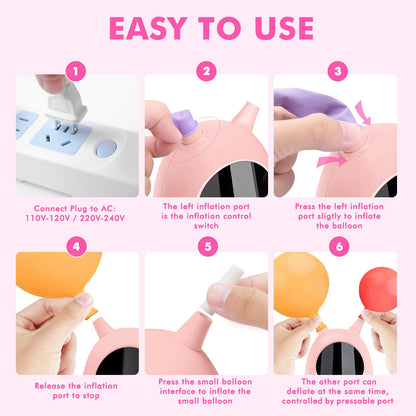 EASY TO USE

1

Connect Plug to AC: 110V-120V / 220V-240V

2

The left inflation port is the inflation control switch

3

Press the left inflation port sligtly to inflate the balloon

4

Release the inflation port to stop

5

Press the small balloon interface to inflate the small balloon

6

The other port can deflate at the same time, controlled by pressable port