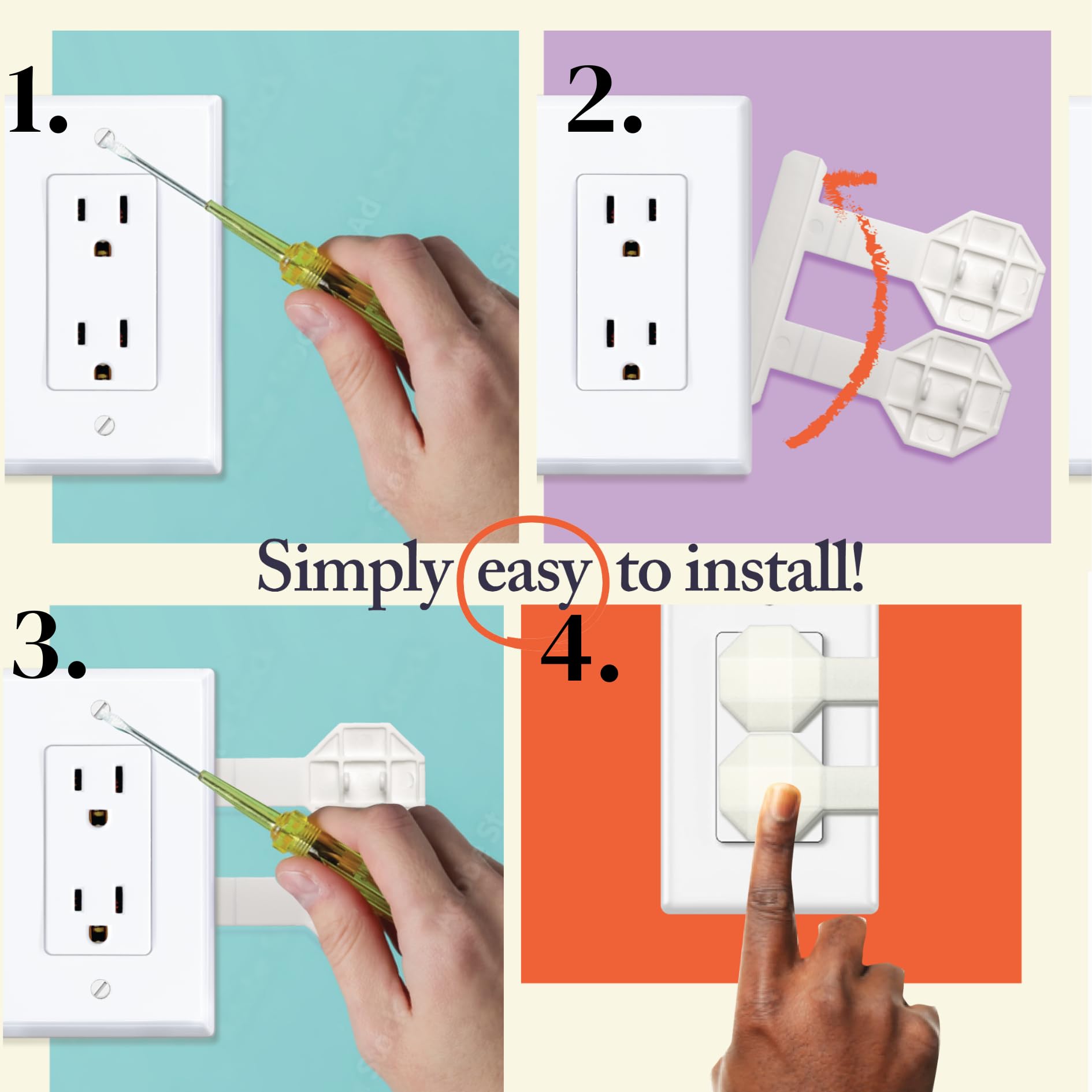 1.

2.

Simply easy to install!

3.

4.