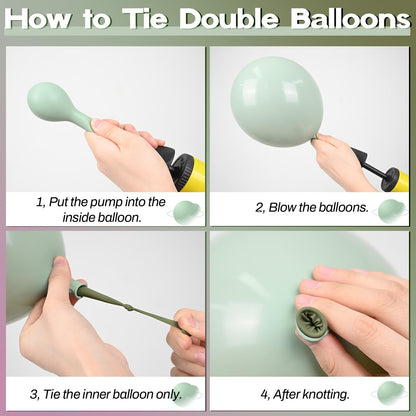 How to Tie Double Balloons

1, Put the pump into the inside balloon.

2, Blow the balloons.

3, Tie the inner balloon only.

4, After knotting.