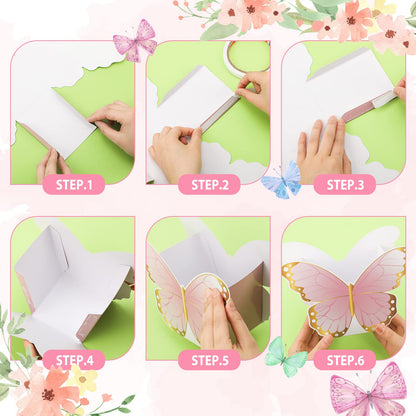 STEP.1

STEP.2

STEP.3

STEP.4

STEP.5

STEP.6