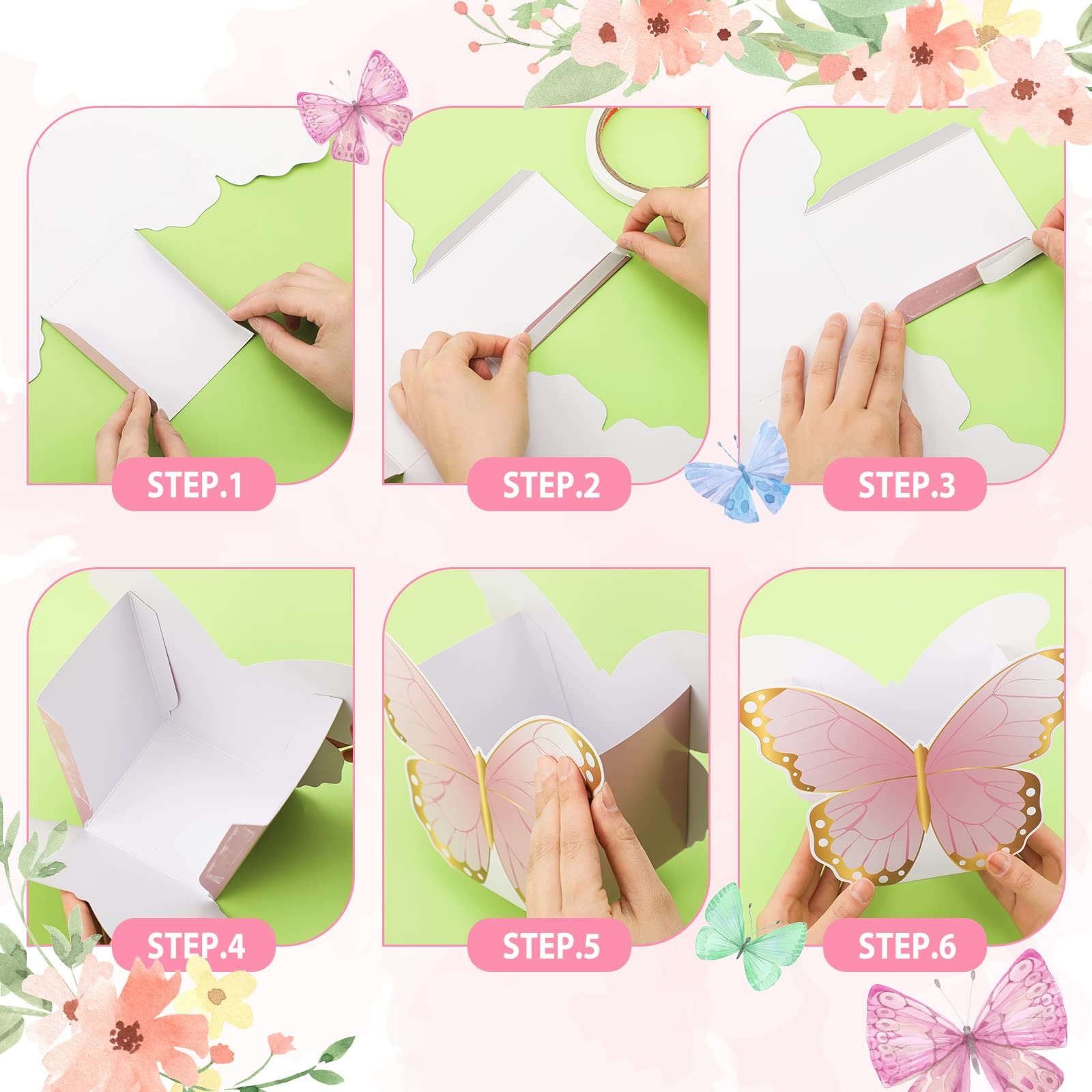 STEP.1

STEP.2

STEP.3

STEP.4

STEP.5

STEP.6