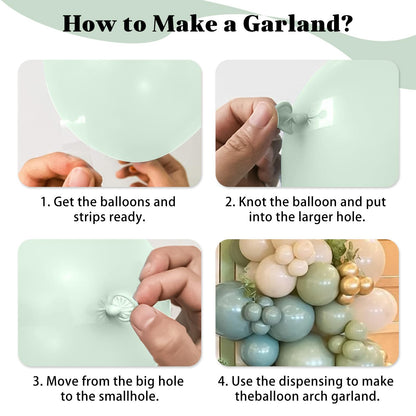 How to Make a Garland?

1. Get the balloons and strips ready.

2. Knot the balloon and put into the larger hole.

3. Move from the big hole to the smallhole.

4. Use the dispensing to make theballoon arch garland.