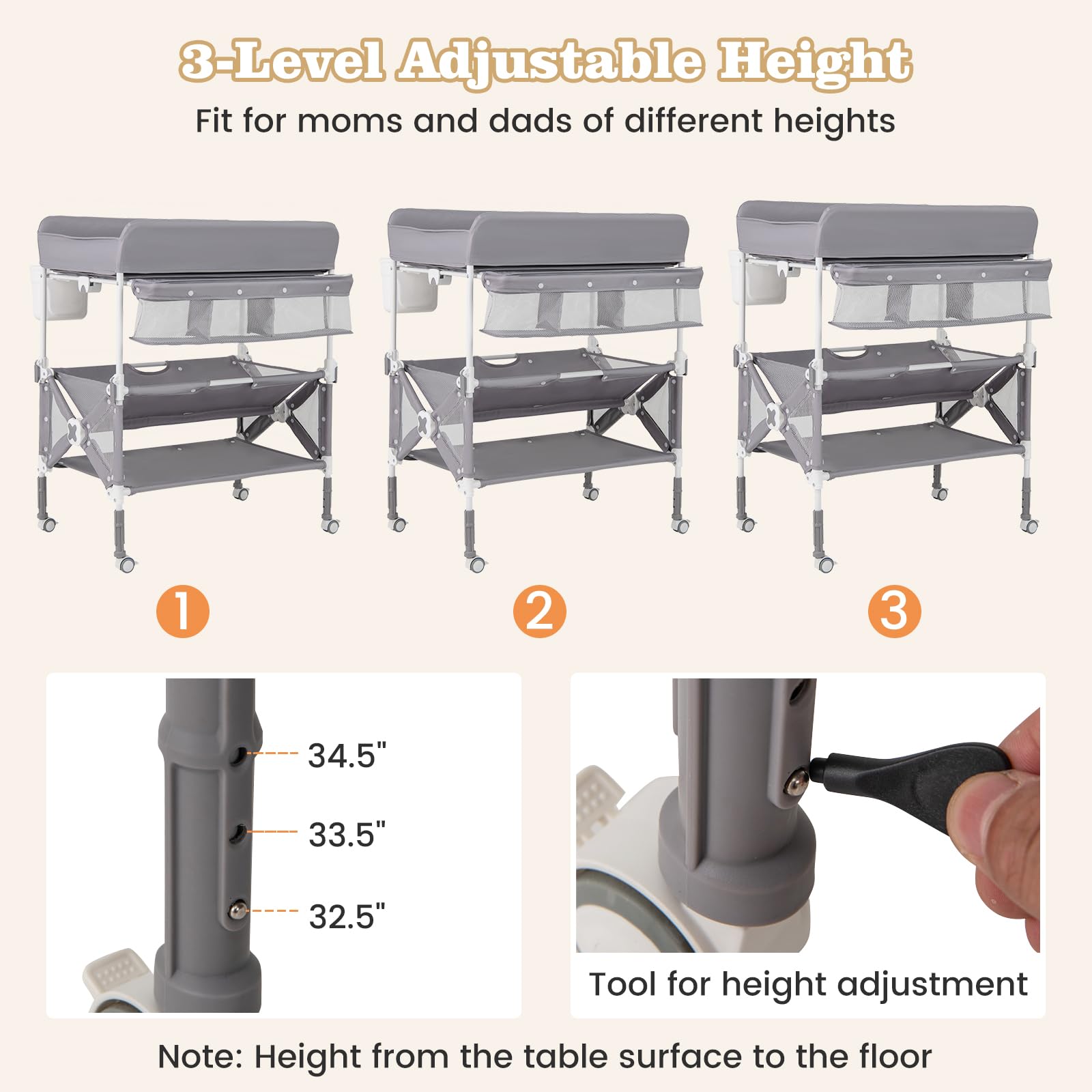 3-Level Adjustable Height

Fit for moms and dads of different heights

1

2

3

34.5"

33.5"

32.5"

Tool for height adjustment

Note: Height from the table surface to the floor