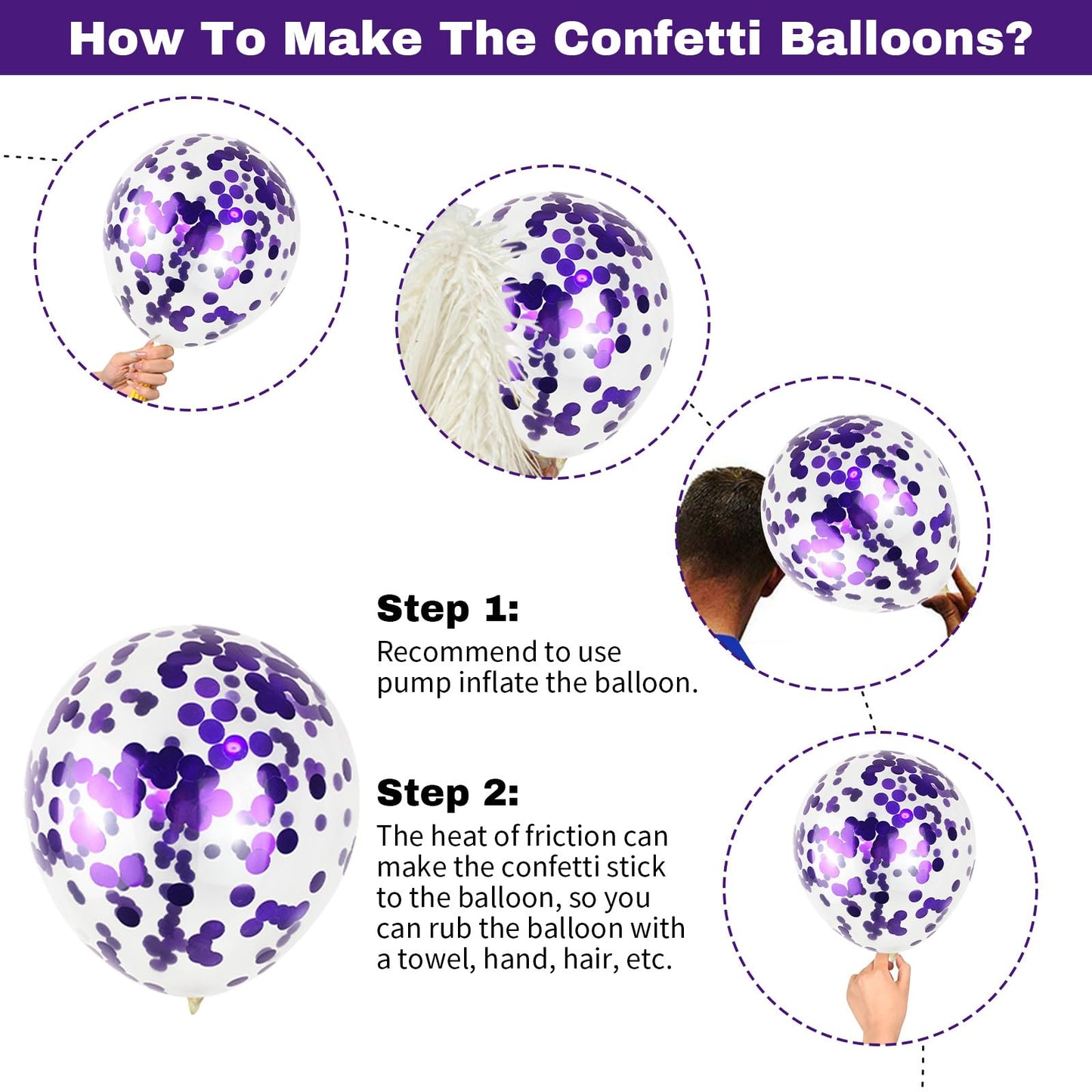 How To Make The Confetti Balloons?

Step 1:
Recommend to use pump inflate the balloon.

Step 2:
The heat of friction can make the confetti stick to the balloon, so you can rub the balloon with a towel, hand, hair, etc.