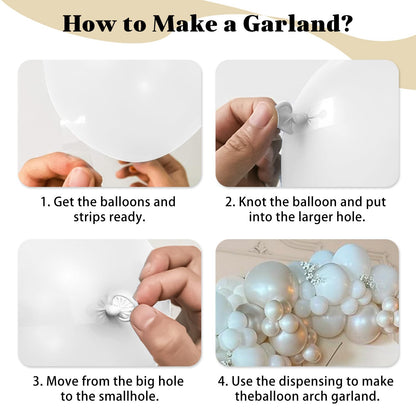 How to Make a Garland?

1. Get the balloons and strips ready.

2. Knot the balloon and put into the larger hole.

3. Move from the big hole to the smallhole.

4. Use the dispensing to make theballoon arch garland.