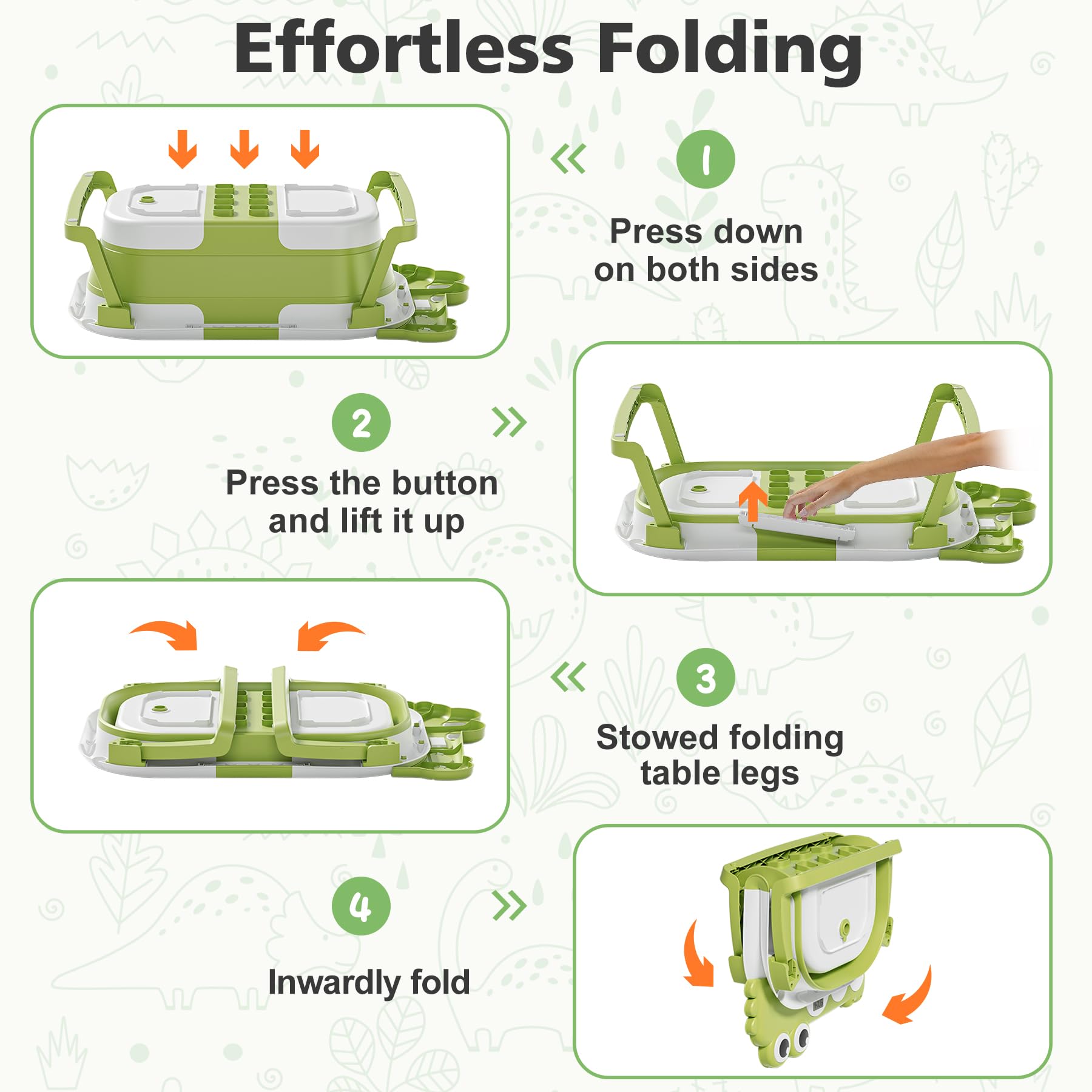 Effortless Folding

1

Press down on both sides

2

Press the button and lift it up

3

Stowed folding table legs

4

Inwardly fold