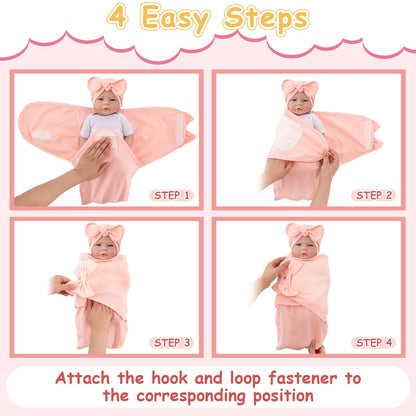 4 Easy Steps

STEP 1

STEP 2

STEP 3

STEP 4

Attach the hook and loop fastener to the corresponding position