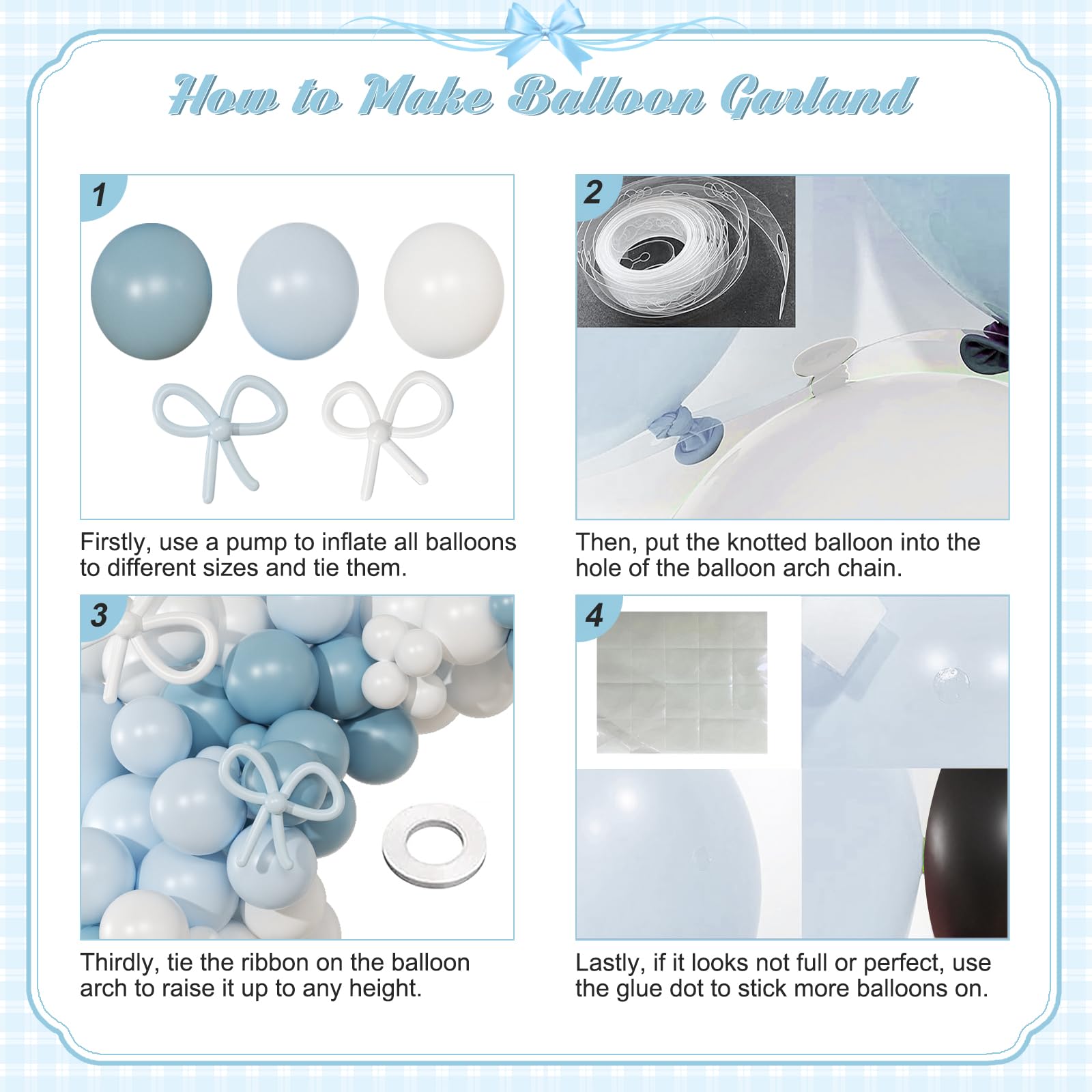 How to Make Balloon Garland

1

Firstly, use a pump to inflate all balloons to different sizes and tie them.

2

Then, put the knotted balloon into the hole of the balloon arch chain.

3

Thirdly, tie the ribbon on the balloon arch to raise it up to any height.

4

Lastly, if it looks not full or perfect, use the glue dot to stick more balloons on.