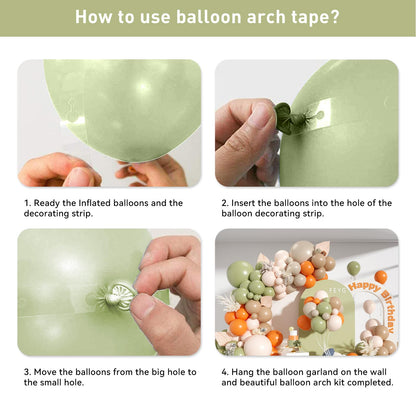 How to use balloon arch tape?

1. Ready the Inflated balloons and the decorating strip.

2. Insert the balloons into the hole of the balloon decorating strip.

3. Move the balloons from the big hole to the small hole.

FEYG

Happy Birthday

4. Hang the balloon garland on the wall and beautiful balloon arch kit completed.