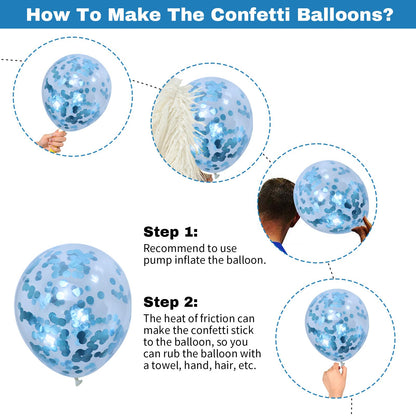 How To Make The Confetti Balloons?

Step 1:
Recommend to use pump inflate the balloon.

Step 2:
The heat of friction can make the confetti stick to the balloon, so you can rub the balloon with a towel, hand, hair, etc.