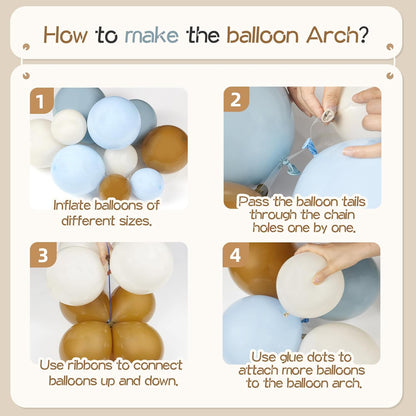 How to make the balloon Arch?

1
Inflate balloons of different sizes.

2
Pass the balloon tails through the chain holes one by one.

3
Use ribbons to connect balloons up and down.

4
Use glue dots to attach more balloons to the balloon arch.