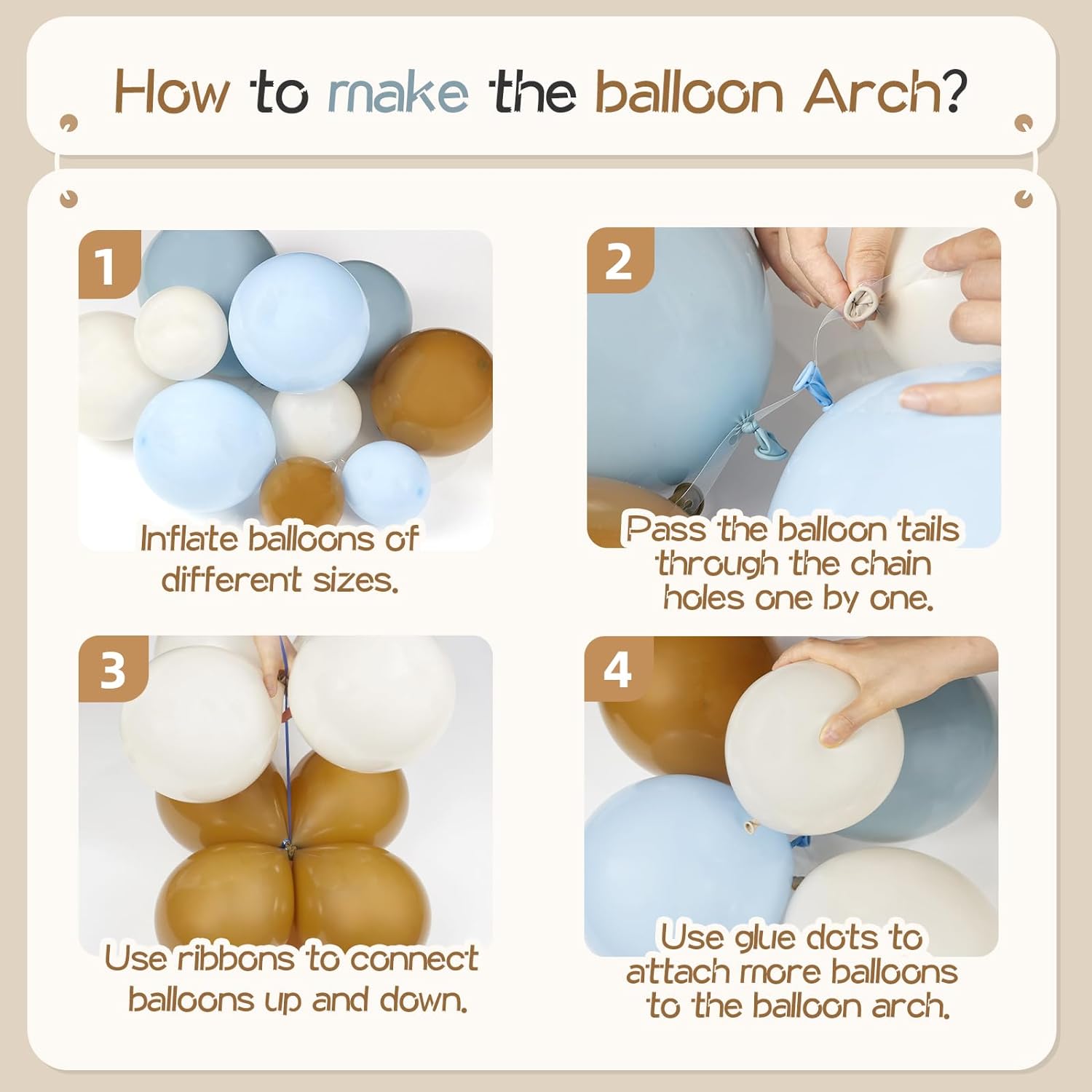 How to make the balloon Arch?

1
Inflate balloons of different sizes.

2
Pass the balloon tails through the chain holes one by one.

3
Use ribbons to connect balloons up and down.

4
Use glue dots to attach more balloons to the balloon arch.