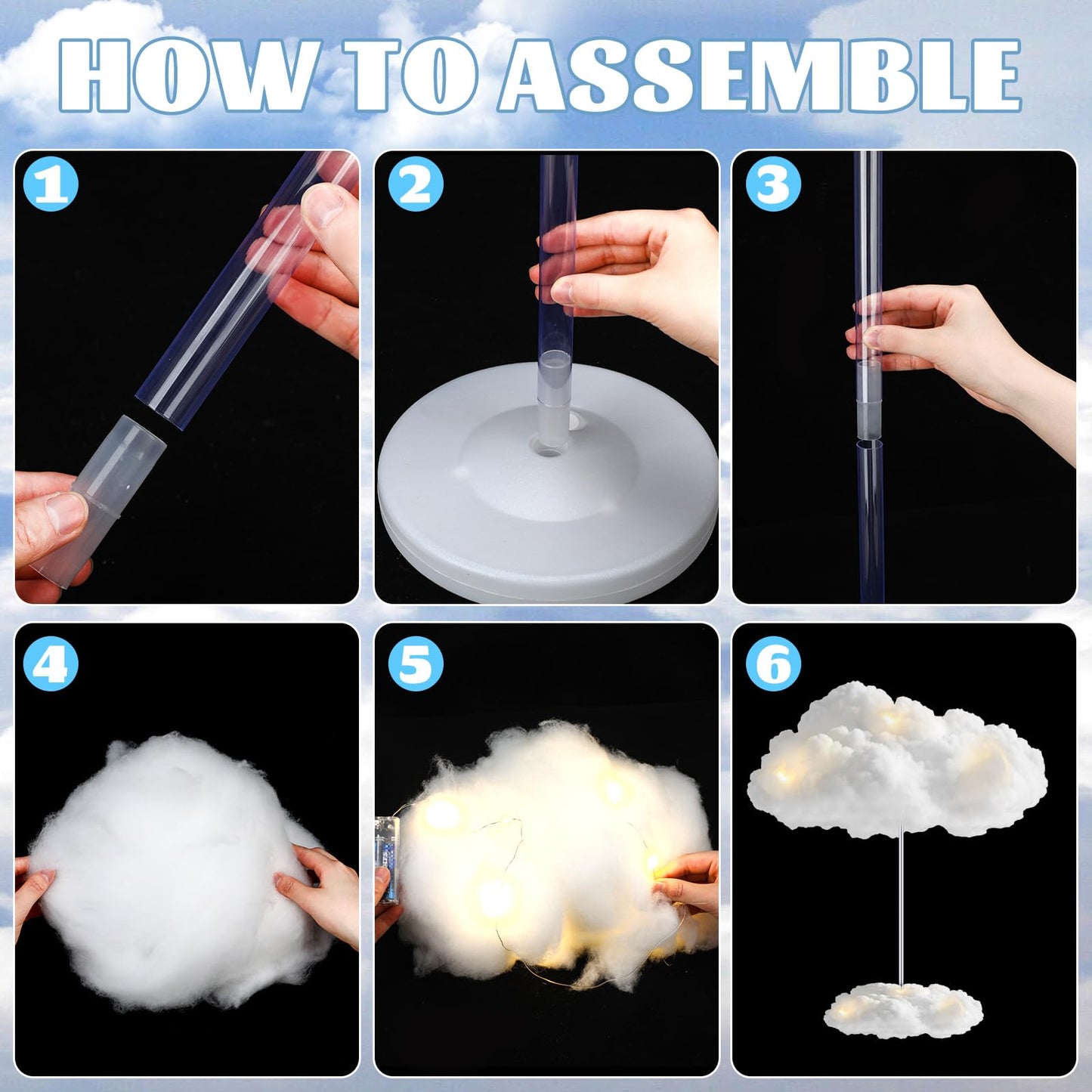 HOW TO ASSEMBLE

1

2

3

4

5

6