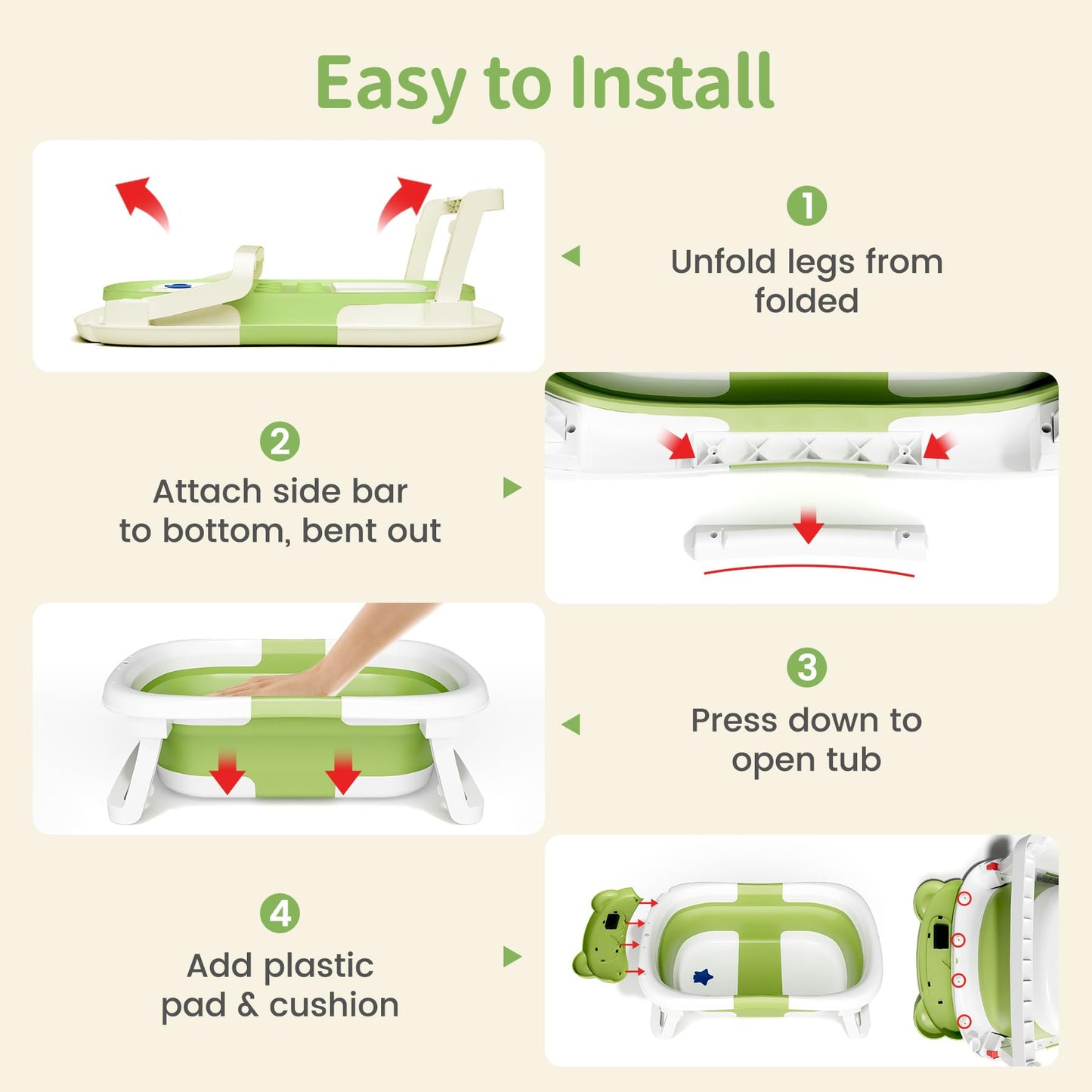 Easy to Install

1
Unfold legs from folded

2
Attach side bar to bottom, bent out

3
Press down to open tub

4
Add plastic pad & cushion