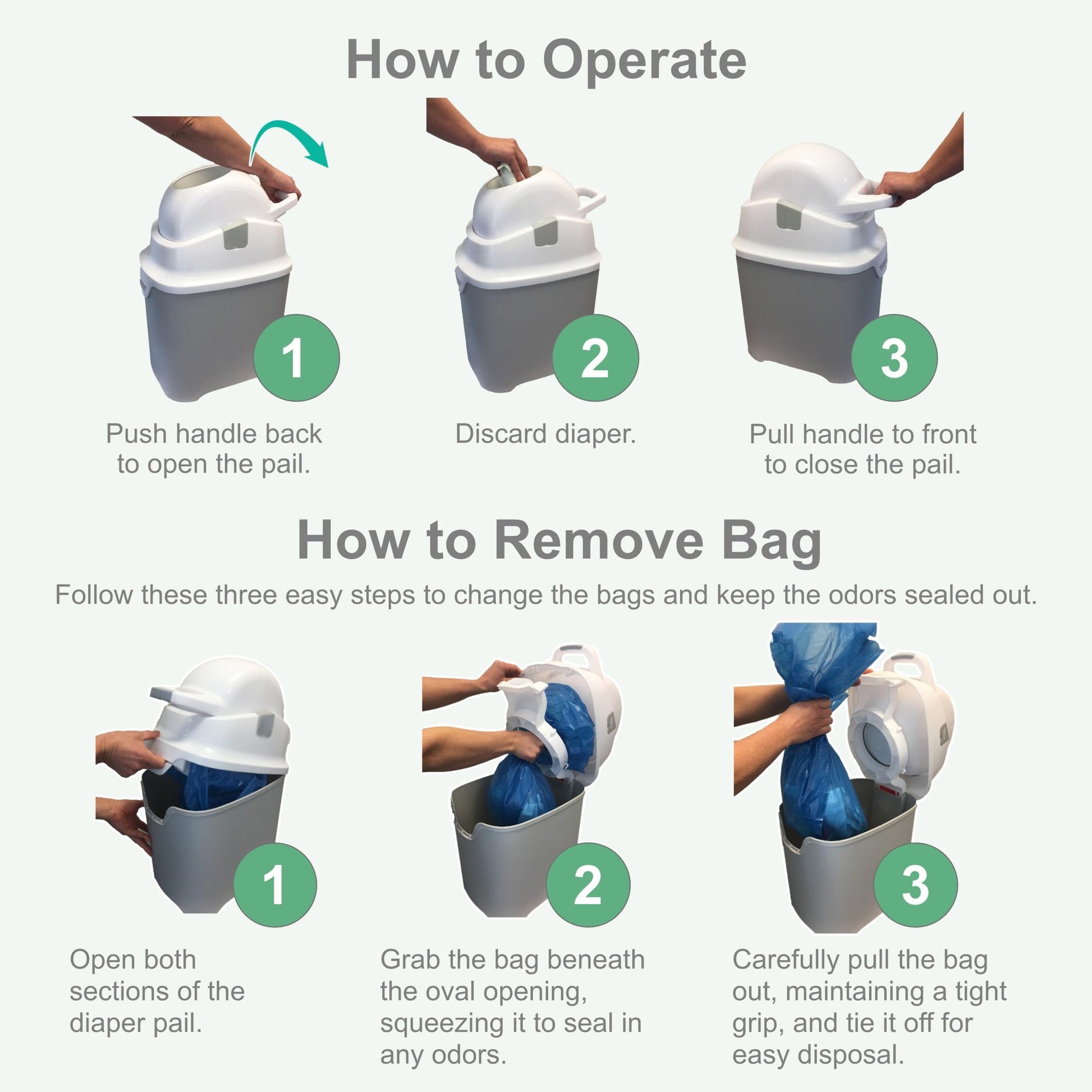 How to Operate

1

Push handle back to open the pail.

2

Discard diaper.

3

Pull handle to front to close the pail.

How to Remove Bag

Follow these three easy steps to change the bags and keep the odors sealed out.

1

Open both sections of the diaper pail.

2

Grab the bag beneath the oval opening, squeezing it to seal in any odors.

3

Carefully pull the bag out, maintaining a tight grip, and tie it off for easy disposal.