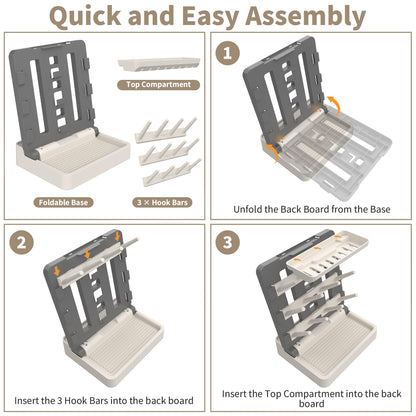 Quick and Easy Assembly

Top Compartment

Foldable Base

3 × Hook Bars

1

Unfold the Back Board from the Base

2

Insert the 3 Hook Bars into the back board

3

Insert the Top Compartment into the back board