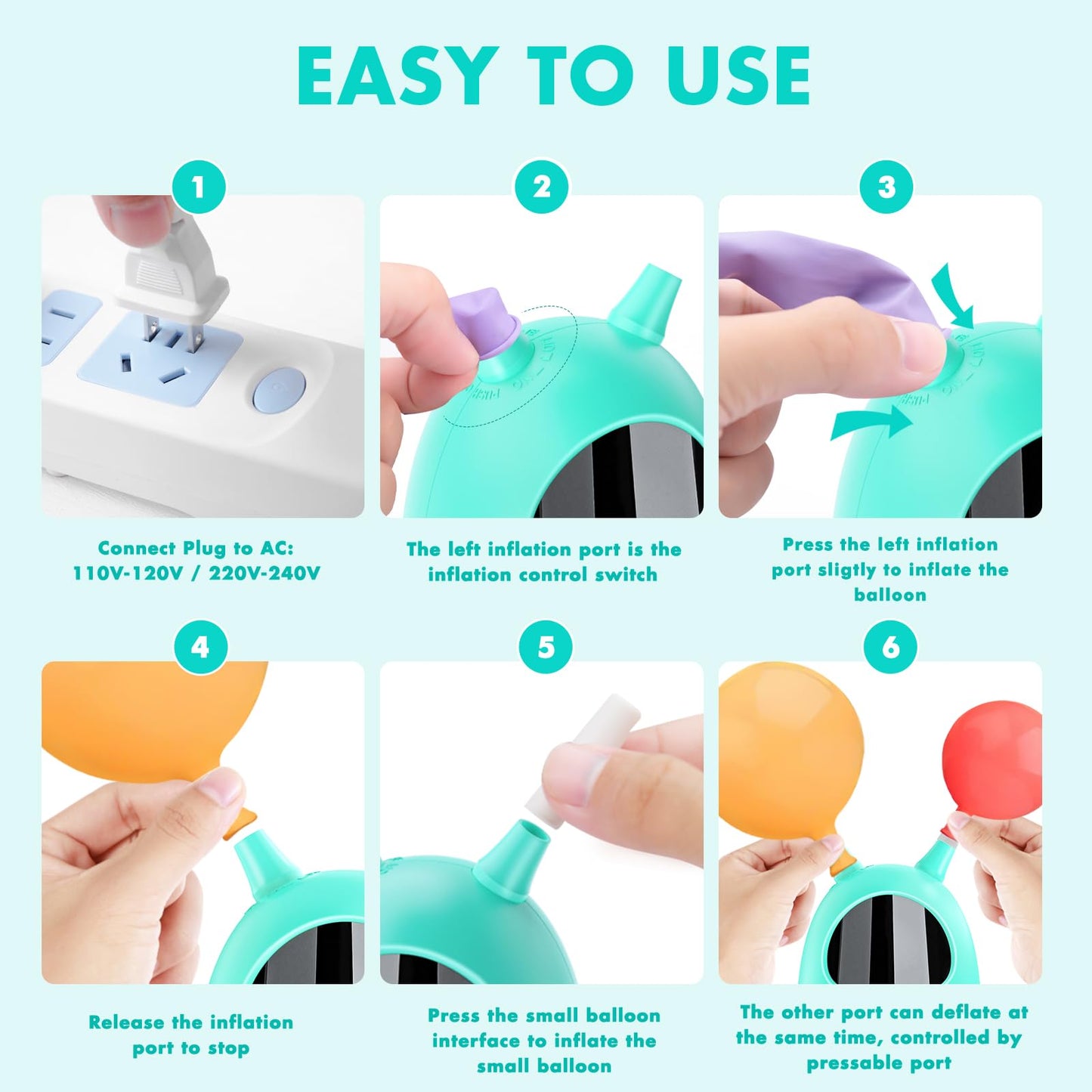 EASY TO USE

1

Connect Plug to AC: 110V-120V / 220V-240V

2

The left inflation port is the inflation control switch

3

Press the left inflation port sligtly to inflate the balloon

4

Release the inflation port to stop

5

Press the small balloon interface to inflate the small balloon

6

The other port can deflate at the same time, controlled by pressable port