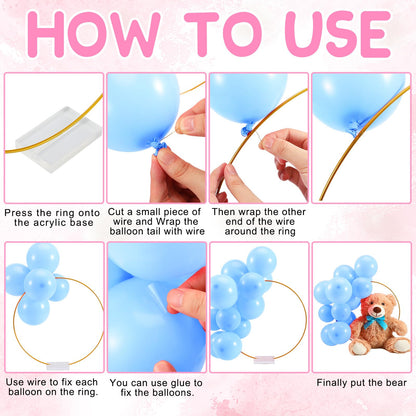 HOW TO USE

Press the ring onto the acrylic base

Cut a small piece of wire and Wrap the balloon tail with wire

Then wrap the other end of the wire around the ring

Use wire to fix each balloon on the ring.

You can use glue to fix the balloons.

Finally put the bear