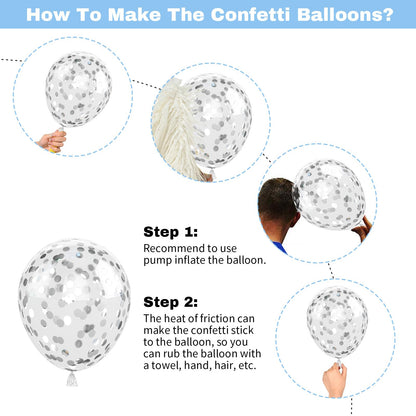 How To Make The Confetti Balloons?

Step 1:
Recommend to use pump inflate the balloon.

Step 2:
The heat of friction can make the confetti stick to the balloon, so you can rub the balloon with a towel, hand, hair, etc.