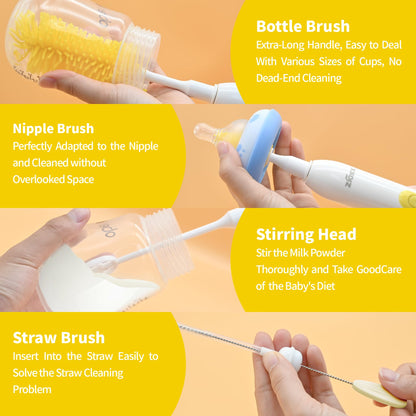 Bottle Brush
Extra-Long Handle, Easy to Deal With Various Sizes of Cups, No Dead-End Cleaning

Nipple Brush
Perfectly Adapted to the Nipple and Cleaned without Overlooked Space

Stirring Head
Stir the Milk Powder Thoroughly and Take GoodCare of the Baby's Diet

Straw Brush
Insert Into the Straw Easily to Solve the Straw Cleaning Problem