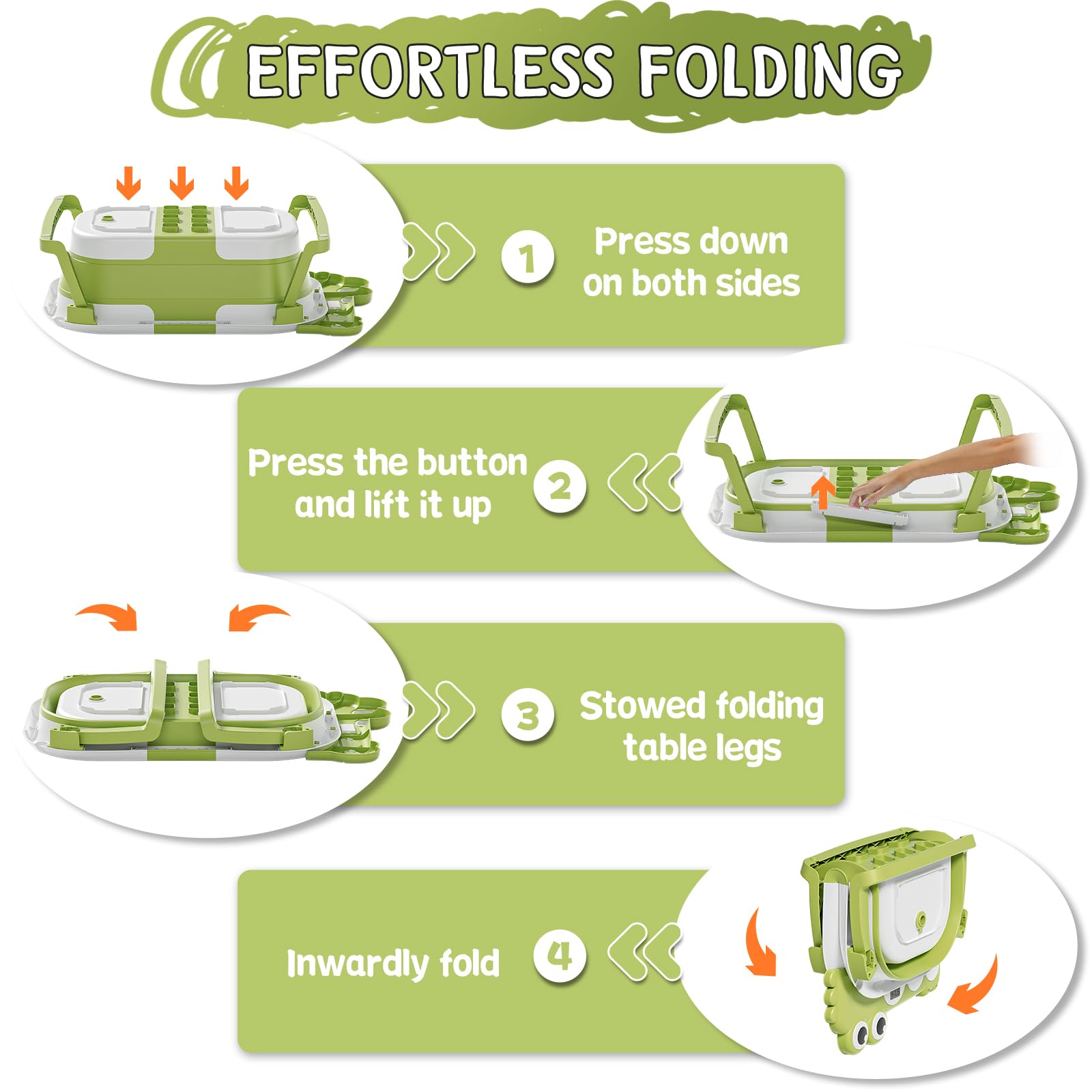 EFFORTLESS FOLDING

1 Press down on both sides

Press the button and lift it up 2

3 Stowed folding table legs

Inwardly fold 4