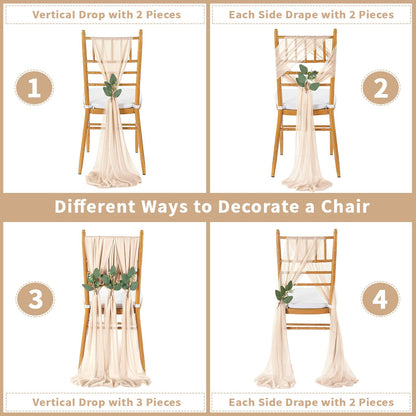 Vertical Drop with 2 Pieces

1

Each Side Drape with 2 Pieces

2

Different Ways to Decorate a Chair

3

Vertical Drop with 3 Pieces

4

Each Side Drape with 2 Pieces