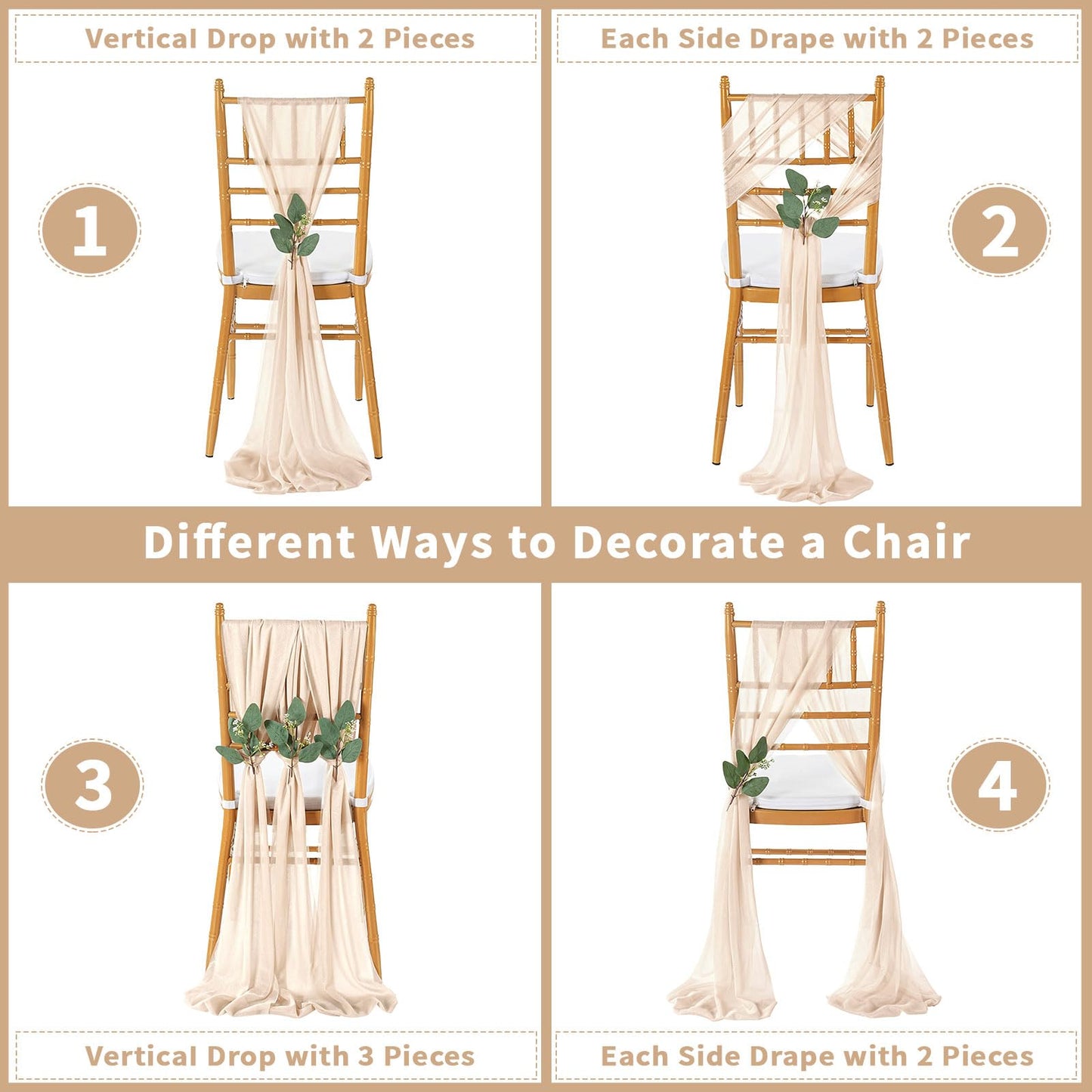 Vertical Drop with 2 Pieces

1

Each Side Drape with 2 Pieces

2

Different Ways to Decorate a Chair

3

Vertical Drop with 3 Pieces

4

Each Side Drape with 2 Pieces