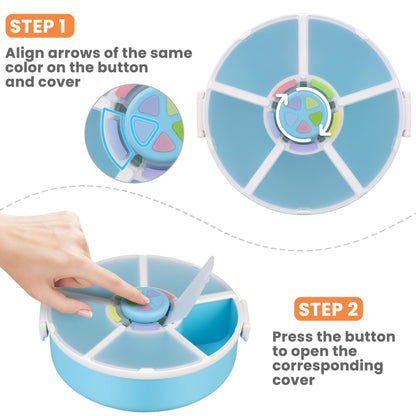 STEP 1

Align arrows of the same color on the button and cover

STEP 2

Press the button to open the corresponding cover