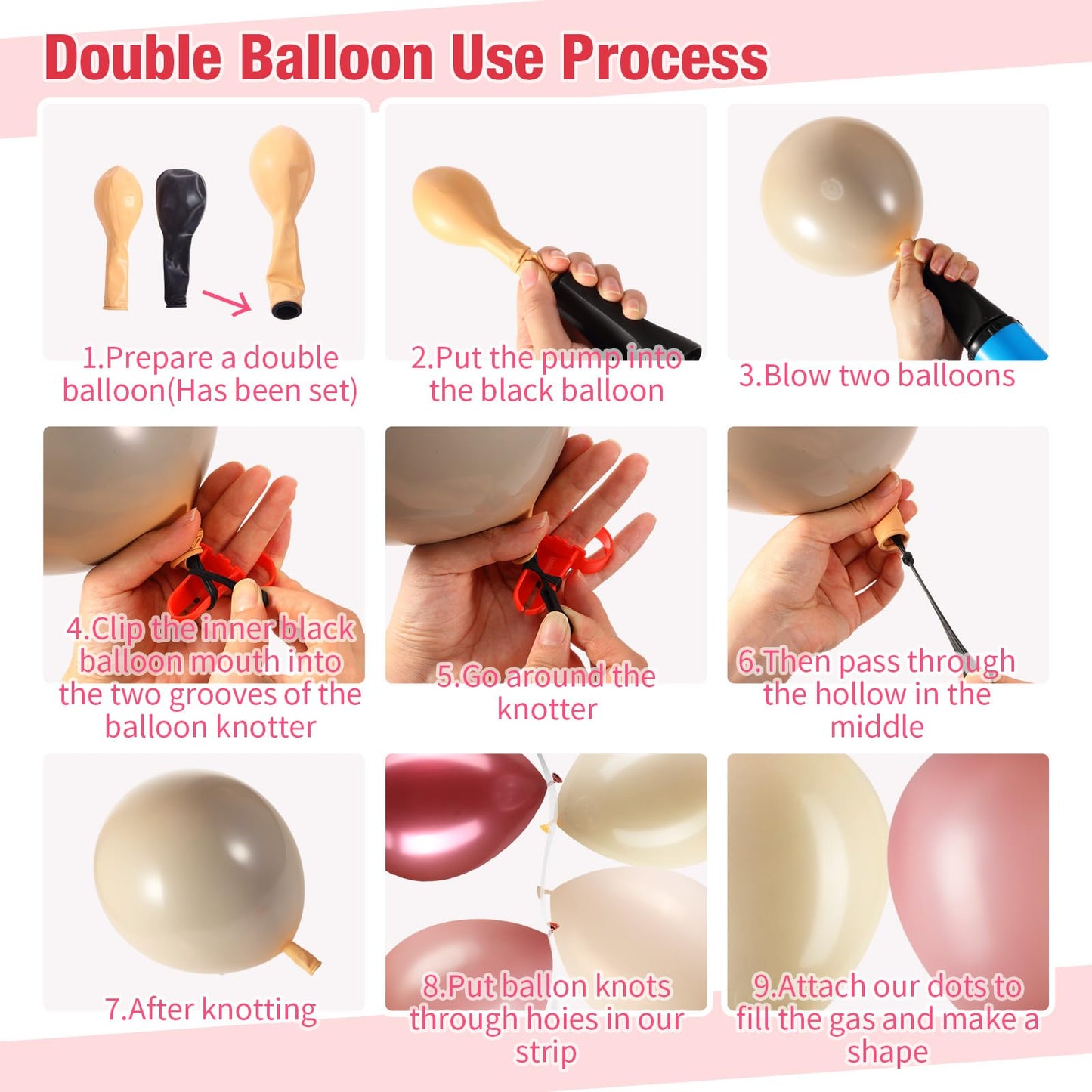 Double Balloon Use Process

1.Prepare a double balloon(Has been set)

2.Put the pump into the black balloon

3.Blow two balloons

4.Clip the inner black balloon mouth into the two grooves of the balloon knotter

5.Go around the knotter

6.Then pass through the hollow in the middle

7.After knotting

8.Put ballon knots through hoies in our strip

9.Attach our dots to fill the gas and make a shape