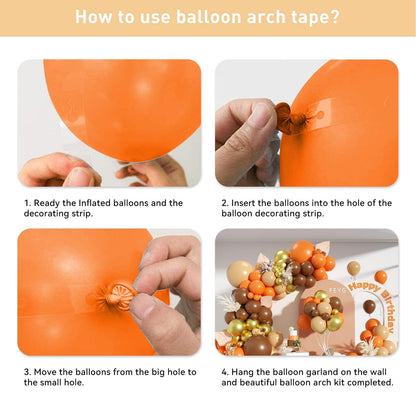 How to use balloon arch tape?

1. Ready the Inflated balloons and the decorating strip.

2. Insert the balloons into the hole of the balloon decorating strip.

3. Move the balloons from the big hole to the small hole.

FEYG

Happy Birthday

4. Hang the balloon garland on the wall and beautiful balloon arch kit completed.