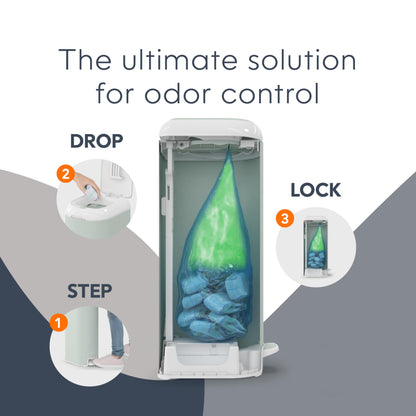 The ultimate solution for odor control

DROP

2

LOCK

3

STEP

1