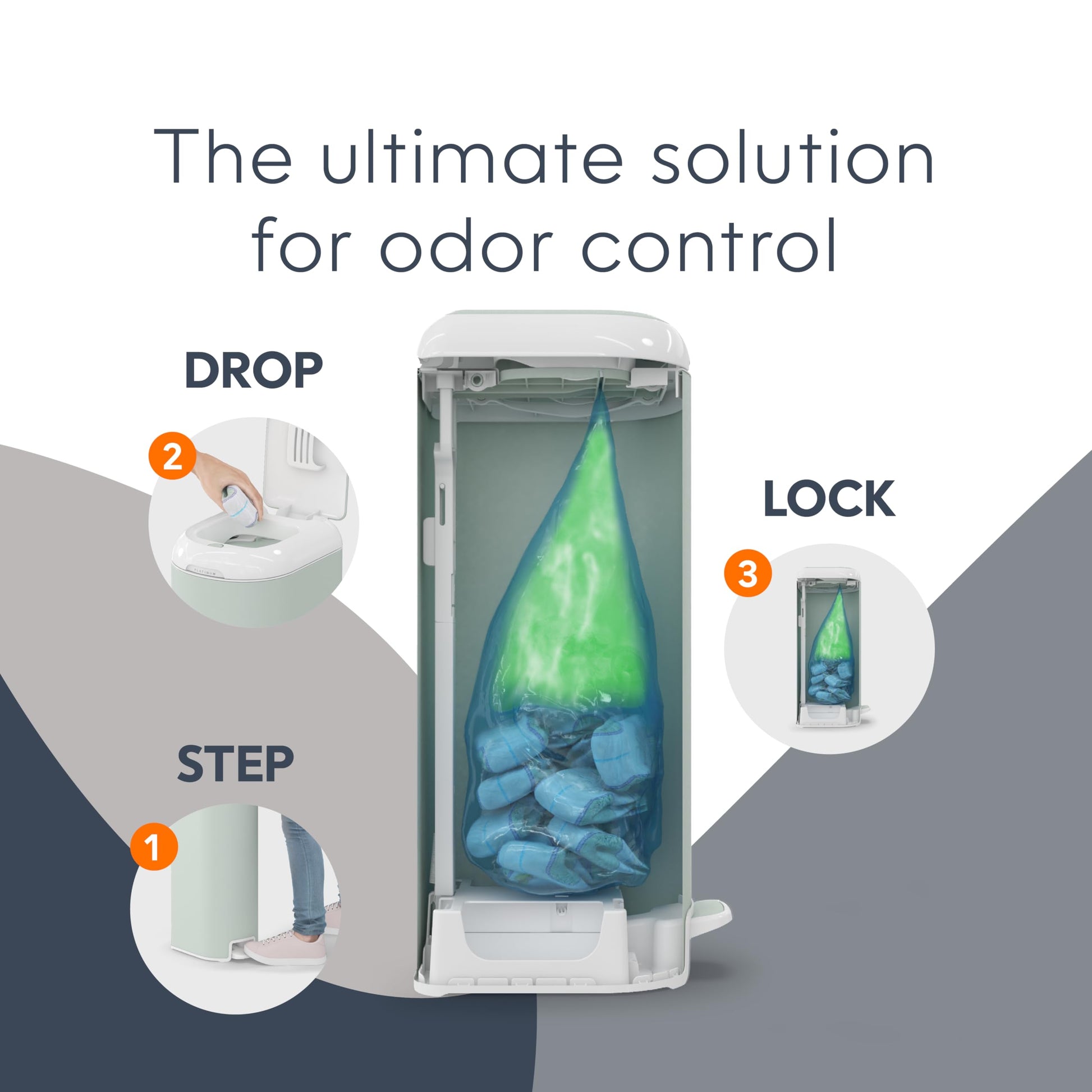 The ultimate solution for odor control

DROP

2

PLATINUM

LOCK

3

STEP

1