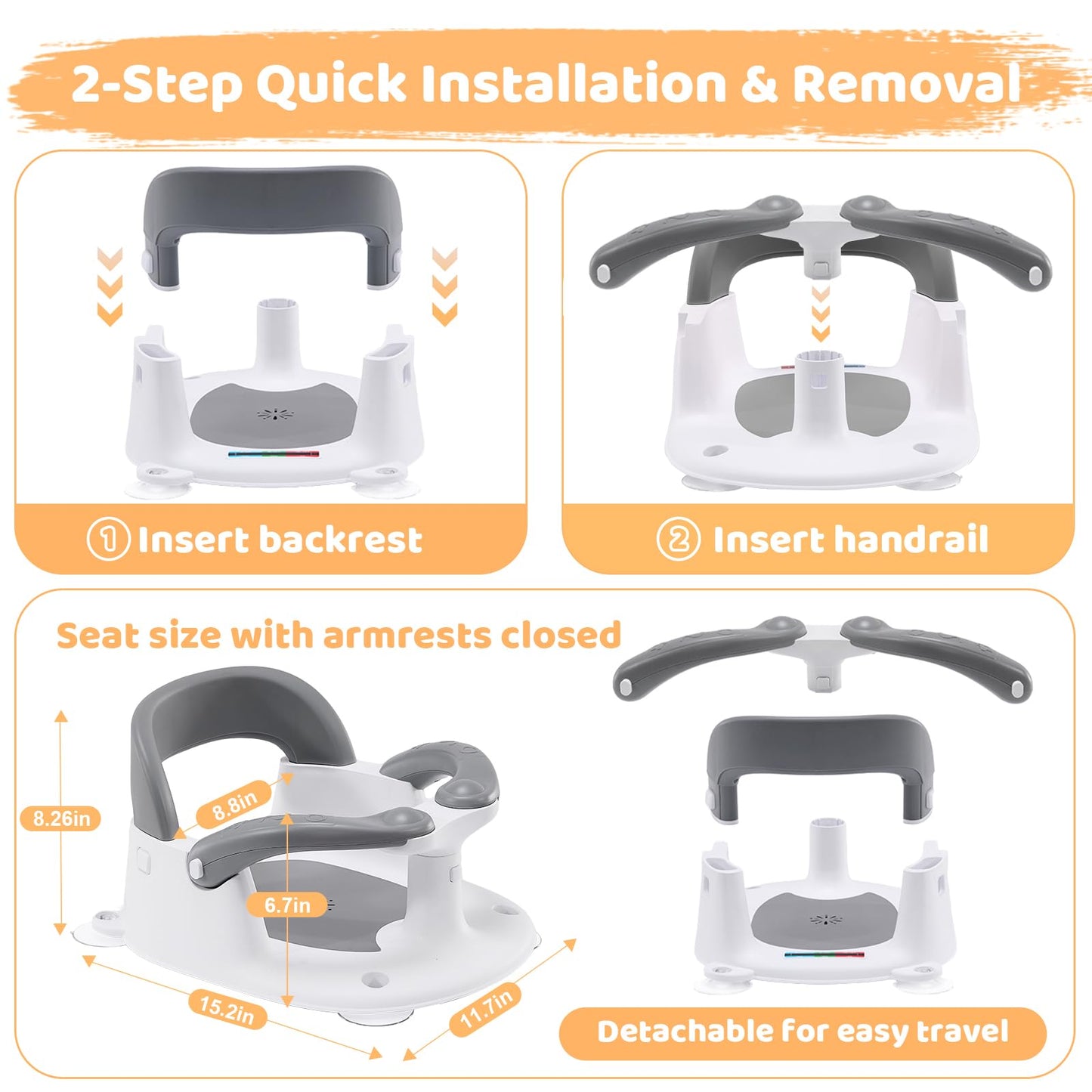 2-Step Quick Installation & Removal

① Insert backrest

② Insert handrail

Seat size with armrests closed

8.26in

8.8in

6.7in

15.2in

11.7in

Detachable for easy travel