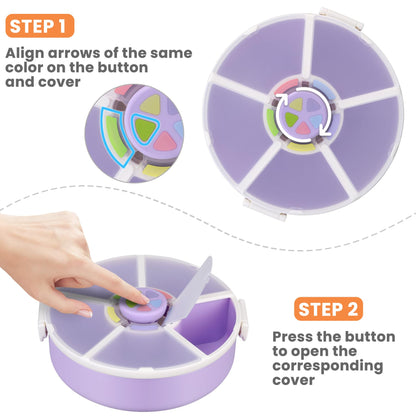 STEP 1

Align arrows of the same color on the button and cover

STEP 2

Press the button to open the corresponding cover