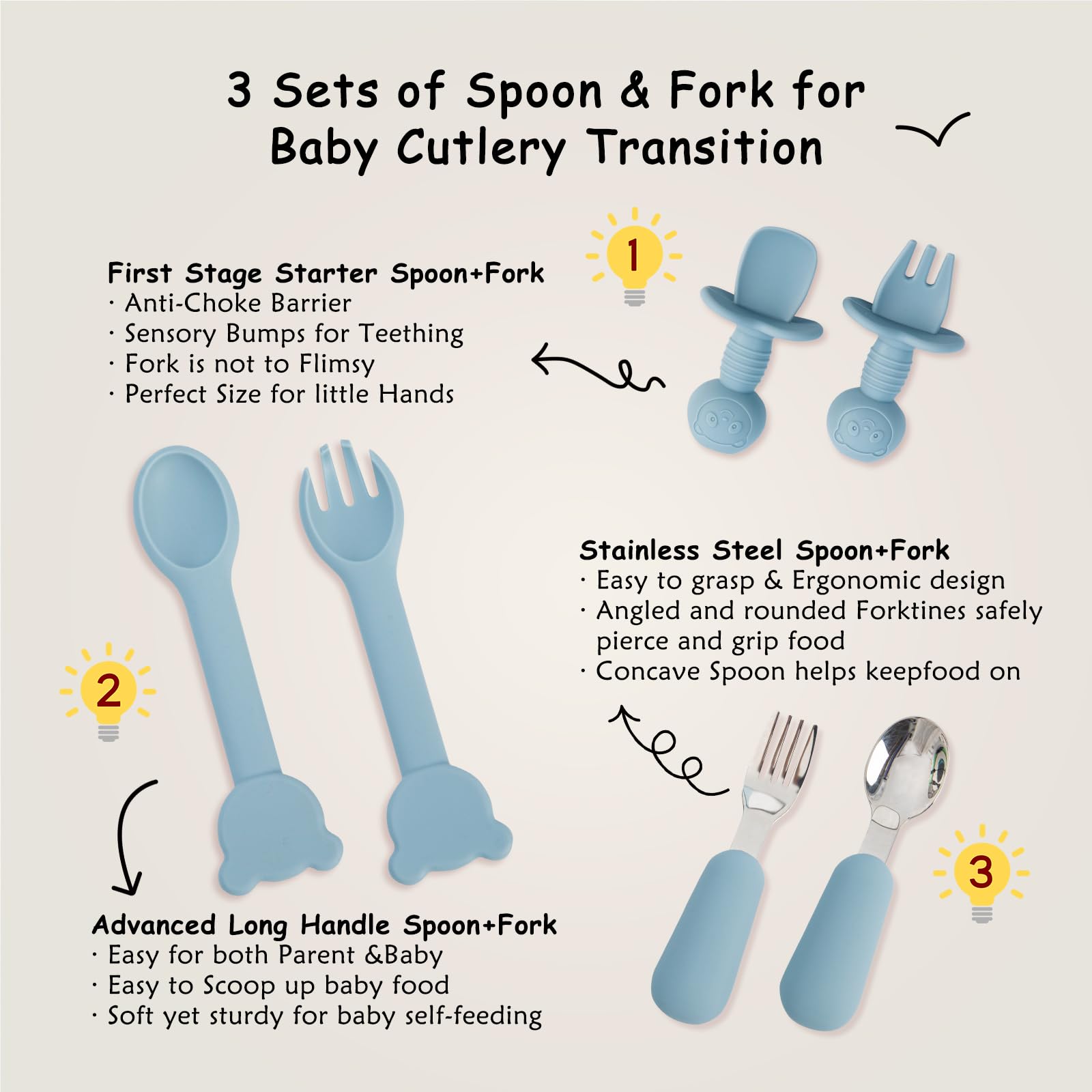 3 Sets of Spoon & Fork for Baby Cutlery Transition

1

First Stage Starter Spoon+Fork
· Anti-Choke Barrier
· Sensory Bumps for Teething
· Fork is not to Flimsy
· Perfect Size for little Hands

2

Stainless Steel Spoon+Fork
· Easy to grasp & Ergonomic design
· Angled and rounded Forktines safely pierce and grip food
· Concave Spoon helps keepfood on

3

Advanced Long Handle Spoon+Fork
· Easy for both Parent &Baby
· Easy to Scoop up baby food
· Soft yet sturdy for baby self-feeding