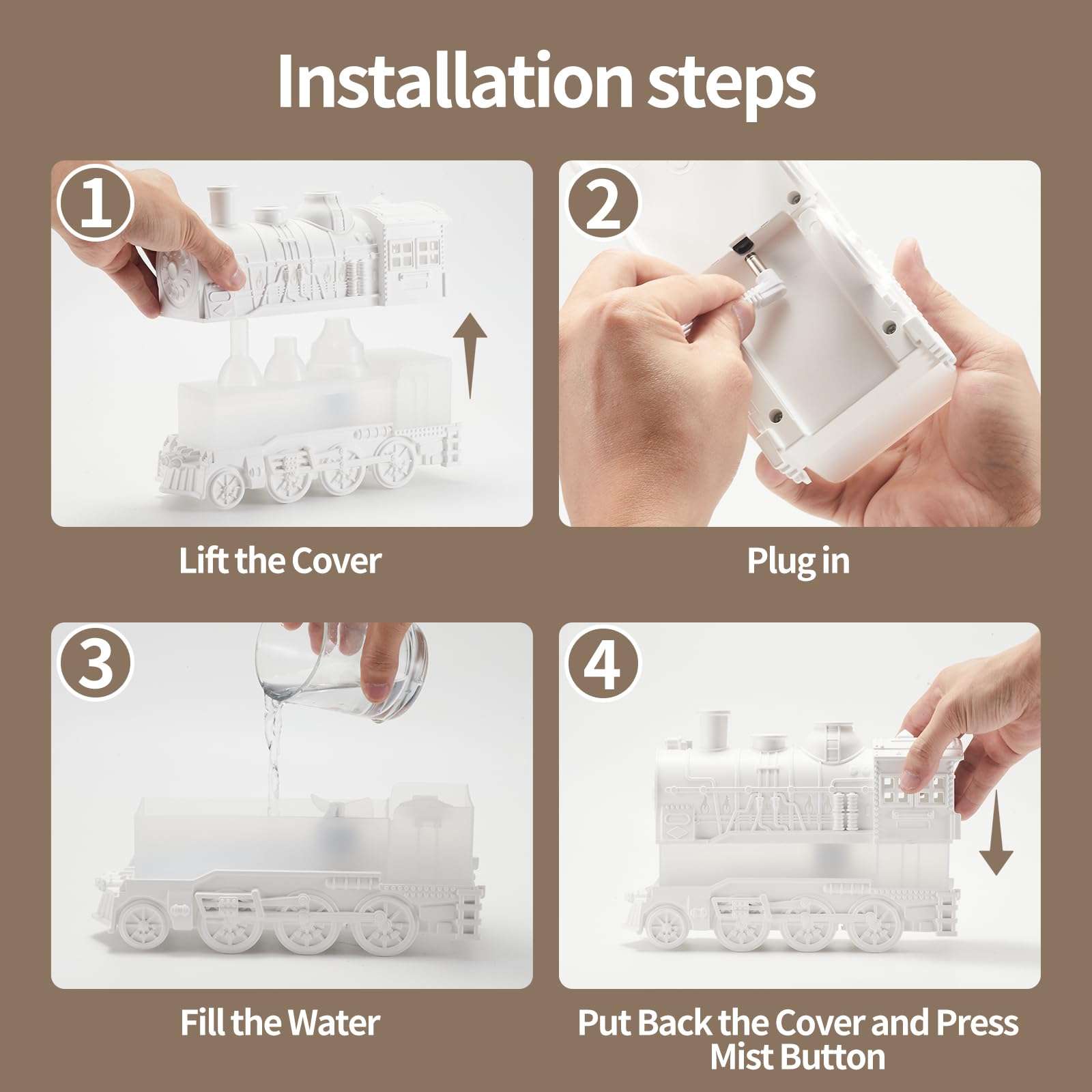 Installation steps

1

Lift the Cover

2

Plug in

3

Fill the Water

4

Put Back the Cover and Press Mist Button