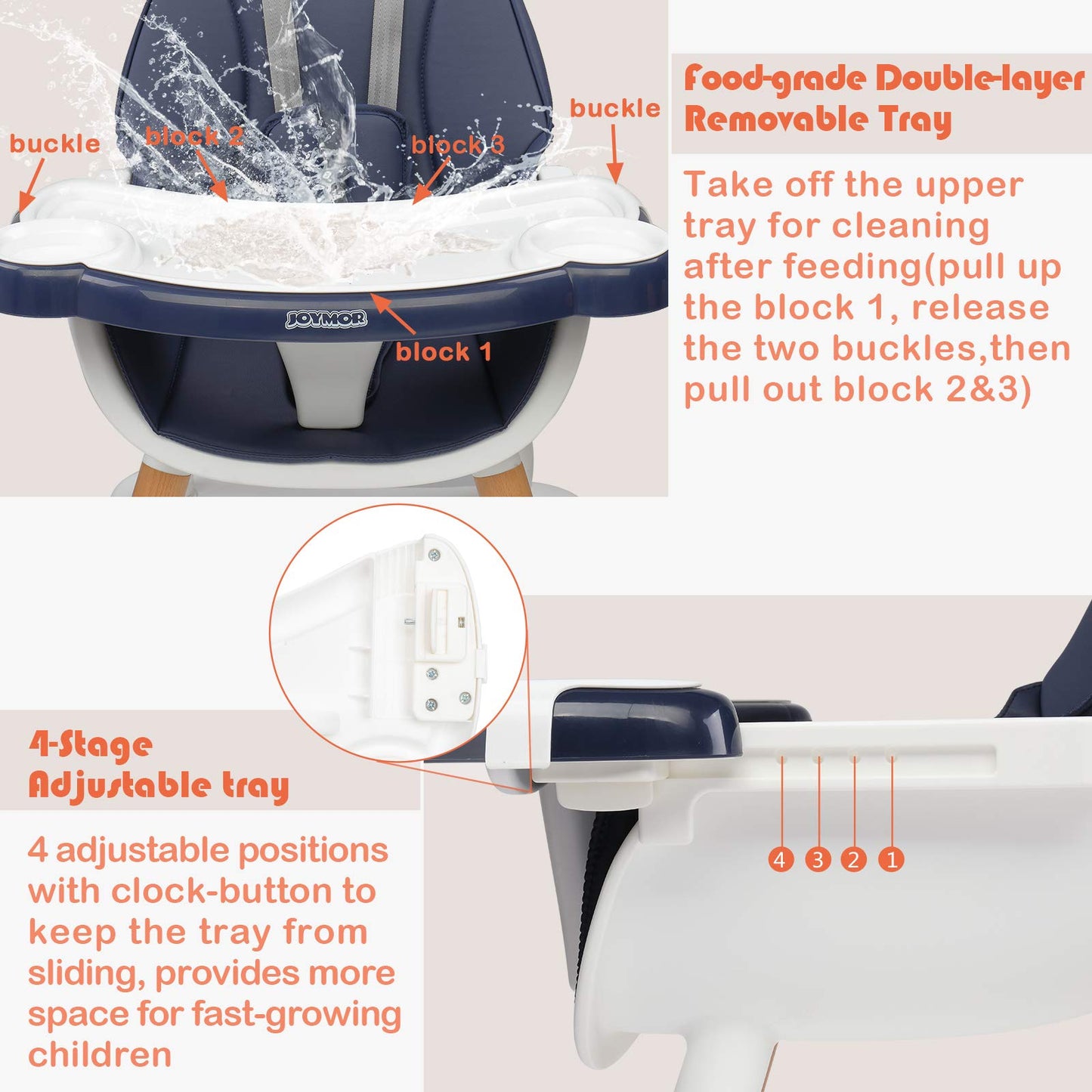 buckle

block 2

block 3

buckle

JOYMOR

block 1

Food-grade Double-layer Removable Tray

Take off the upper tray for cleaning after feeding(pull up the block 1, release the two buckles,then pull out block 2&3)

4-Stage Adjustable tray

4 adjustable positions with clock-button to keep the tray from sliding, provides more space for fast-growing children

4 3 2 1